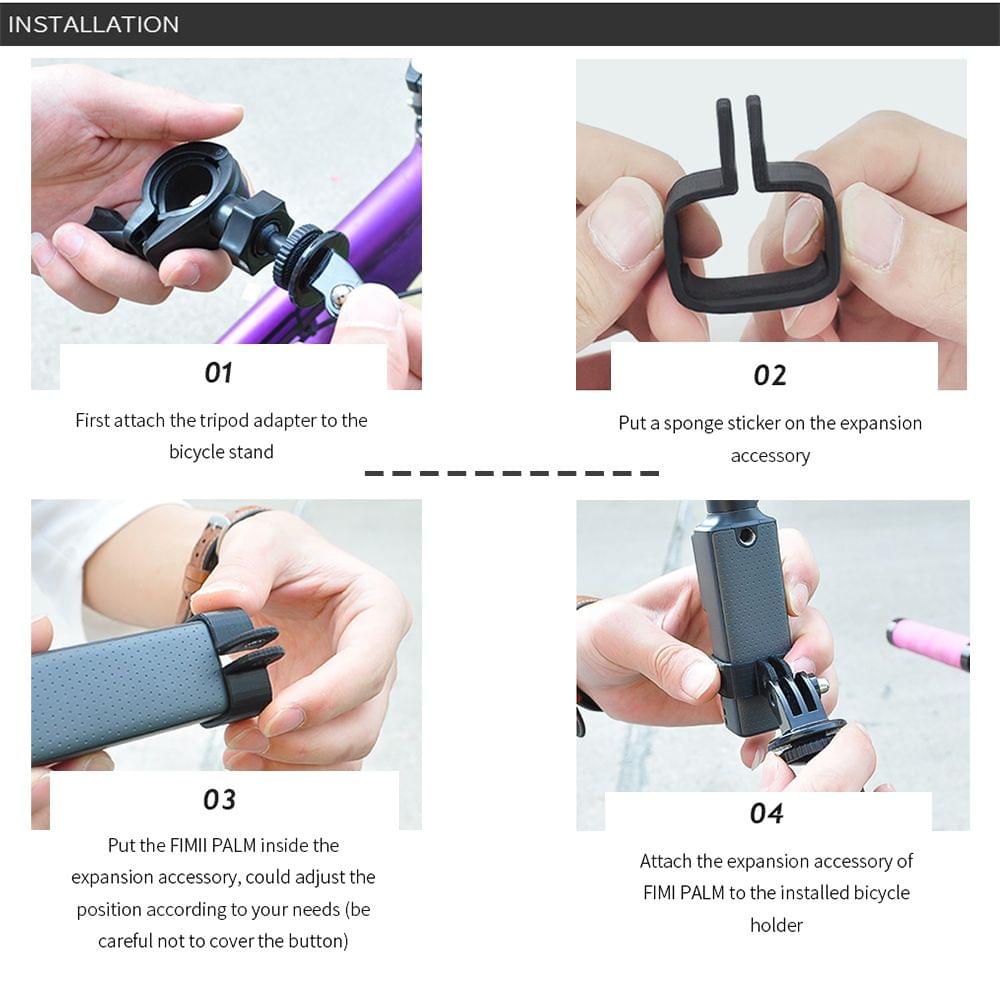 INSTALLATION

01

First attach the tripod adapter to the bicycle stand

02

Put a sponge sticker on the expansion accessory

03

Put the FIMII PALM inside the expansion accessory, could adjust the position according to your needs (be careful not to cover the button)

04

Attach the expansion accessory of FIMI PALM to the installed bicycle holder