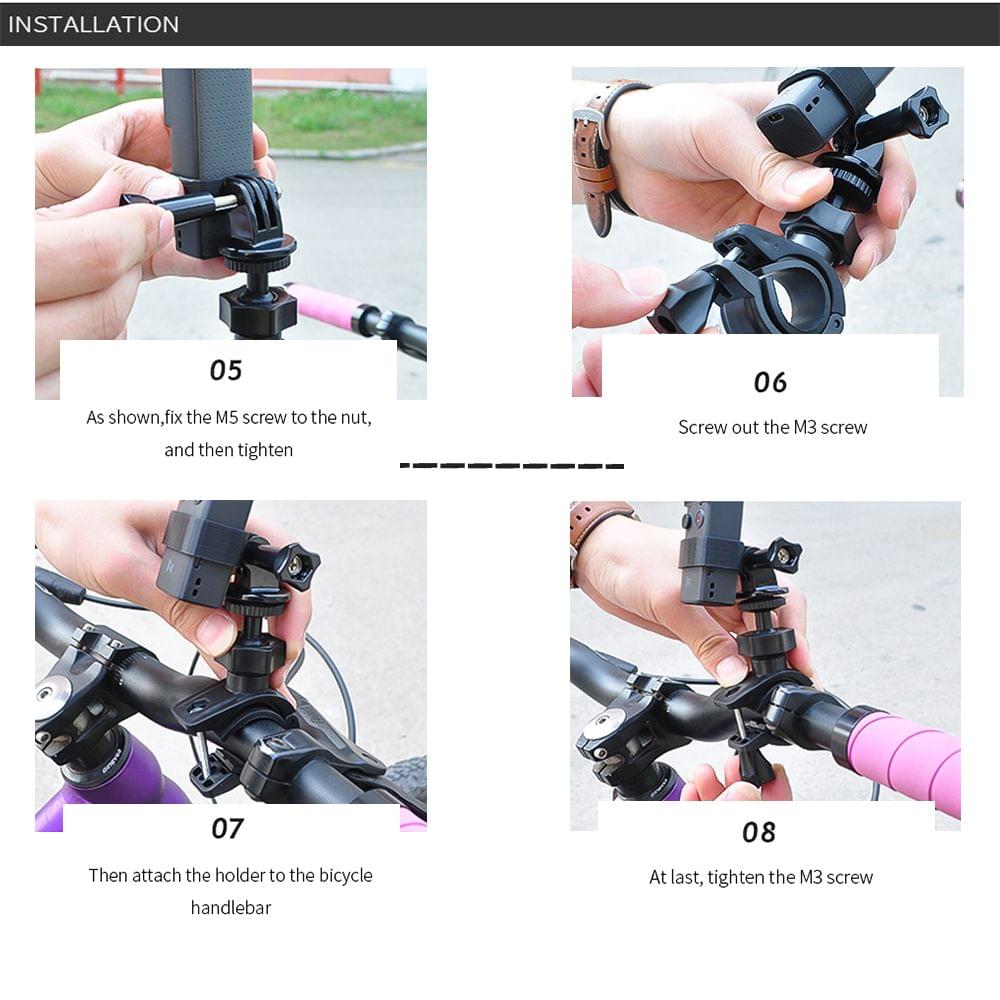 INSTALLATION

05

As shown,fix the M5 screw to the nut, and then tighten

06

Screw out the M3 screw

07

Then attach the holder to the bicycle handlebar

08

At last, tighten the M3 screw