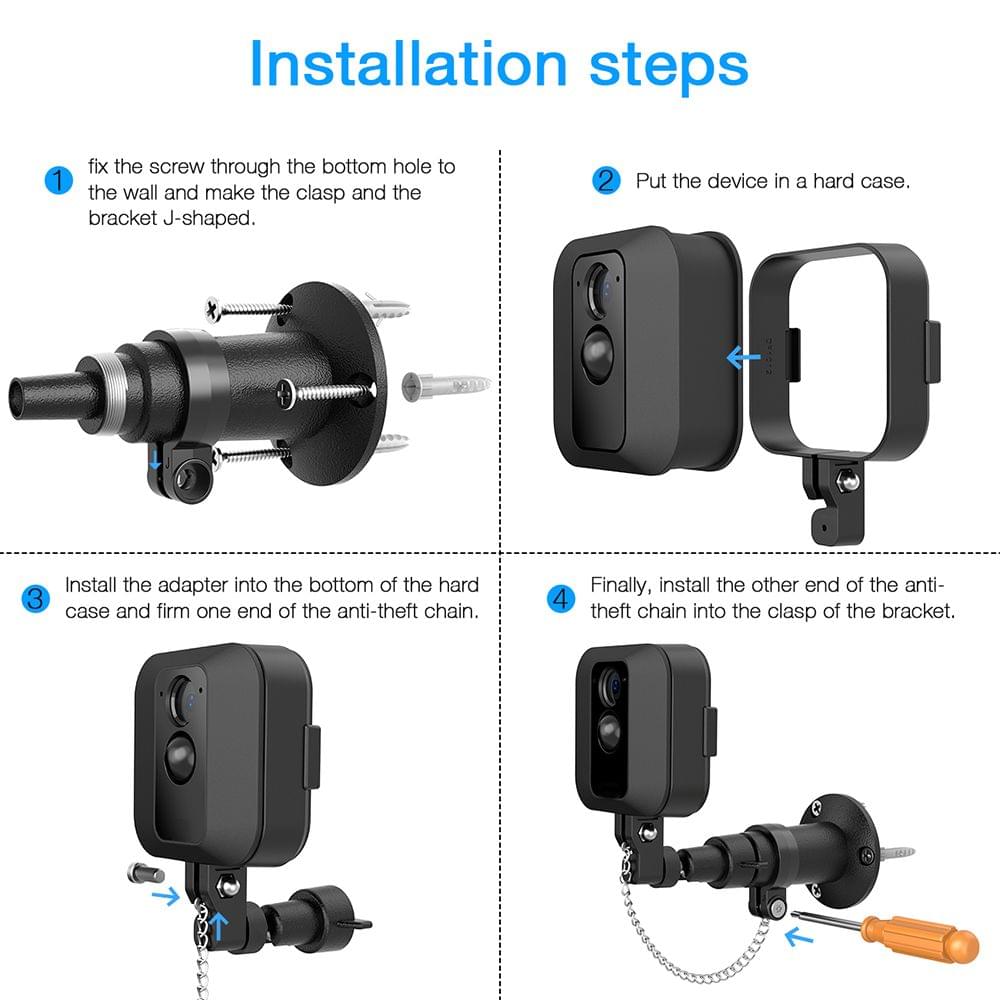 Installation steps

1 fix the screw through the bottom hole to the wall and make the clasp and the bracket J-shaped.

2 Put the device in a hard case.

3 Install the adapter into the bottom of the hard case and firm one end of the anti-theft chain.

4 Finally, install the other end of the anti-theft chain into the clasp of the bracket.