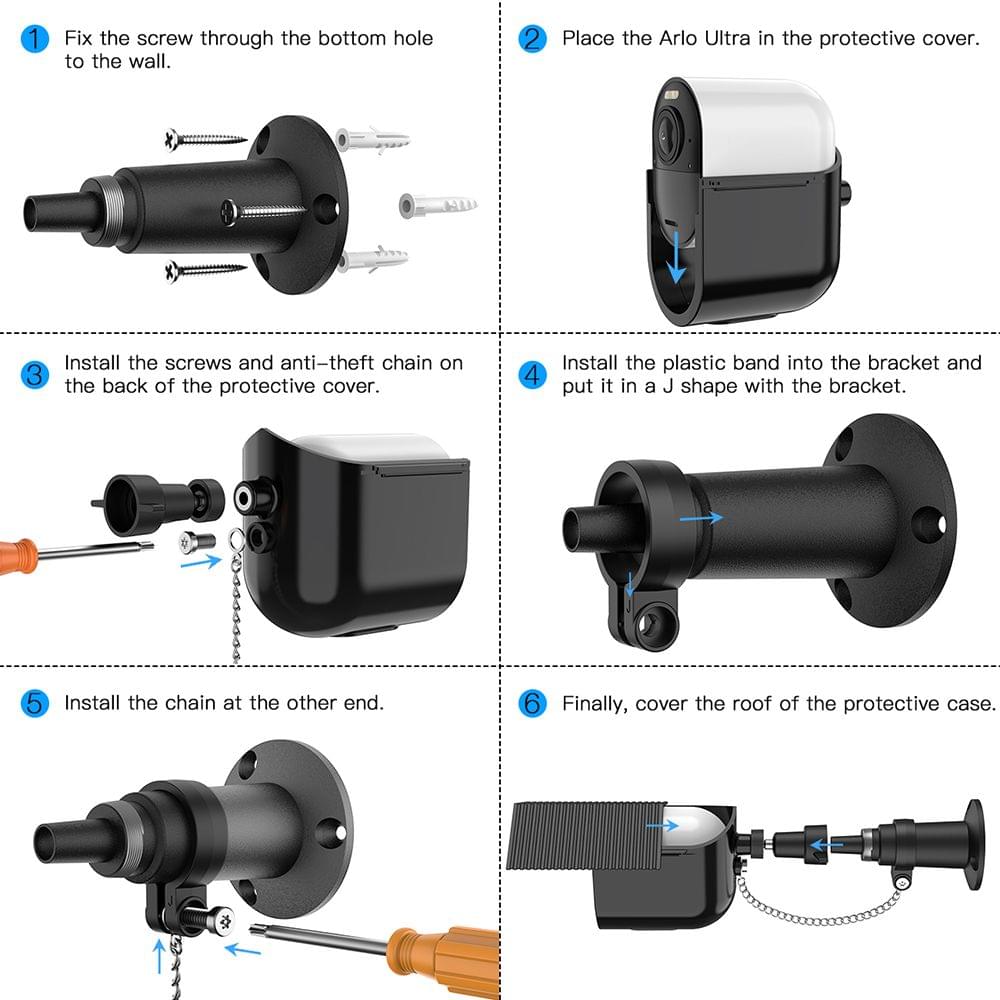 1 Fix the screw through the bottom hole to the wall.

2 Place the Arlo Ultra in the protective cover.

3 Install the screws and anti-theft chain on the back of the protective cover.

4 Install the plastic band into the bracket and put it in a J shape with the bracket.

5 Install the chain at the other end.

6 Finally, cover the roof of the protective case.