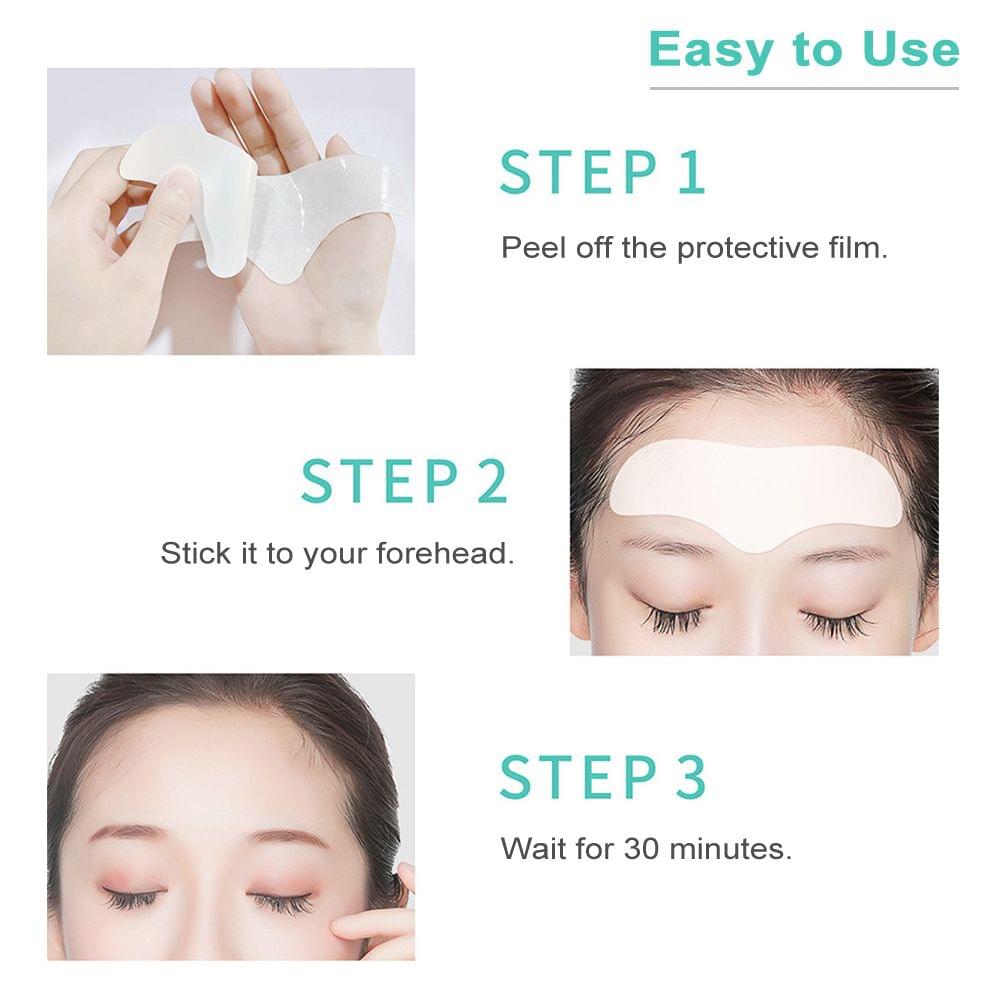 Easy to Use

STEP 1

Peel off the protective film.

STEP 2

Stick it to your forehead.

STEP 3

Wait for 30 minutes.