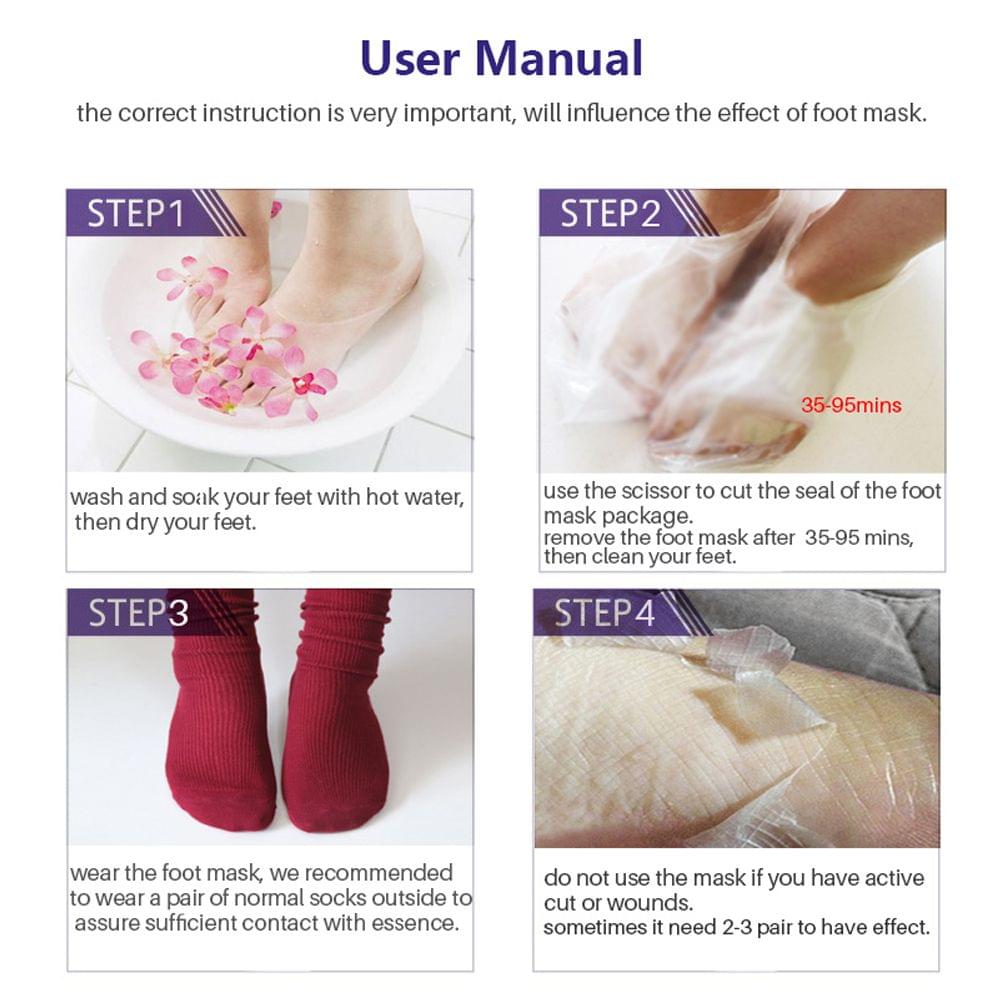 User Manual

the correct instruction is very important, will influence the effect of foot mask.

STEP1

wash and soak your feet with hot water, then dry your feet.

STEP2

35-95mins

use the scissor to cut the seal of the foot mask package.
remove the foot mask after 35-95 mins, then clean your feet.

STEP3

wear the foot mask, we recommended to wear a pair of normal socks outside to assure sufficient contact with essence.

STEP4

do not use the mask if you have active cut or wounds.
sometimes it need 2-3 pair to have effect.