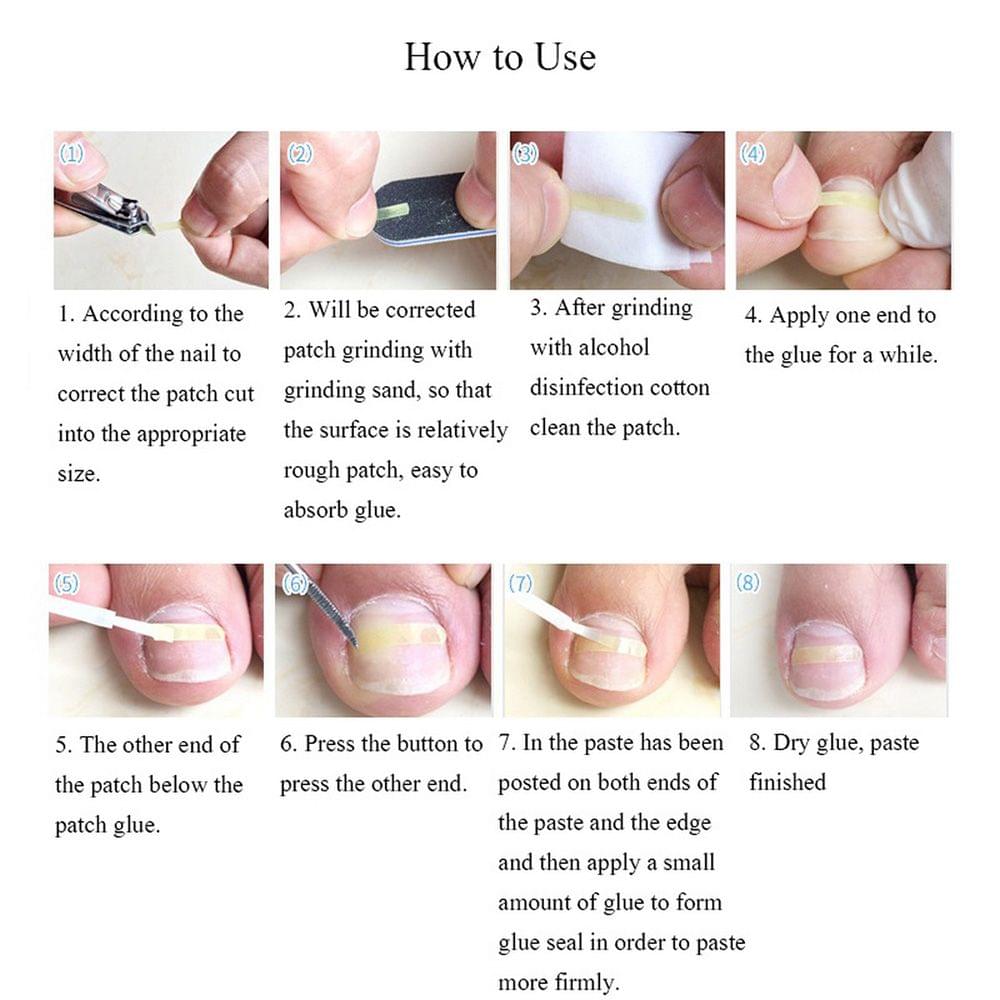 How to Use

(1)

1. According to the width of the nail to correct the patch cut into the appropriate size.

(2)

2. Will be corrected patch grinding with grinding sand, so that the surface is relatively rough patch, easy to absorb glue.

(3)

3. After grinding with alcohol disinfection cotton clean the patch.

(4)

4. Apply one end to the glue for a while.

(5)

5. The other end of the patch below the patch glue.

(6)

6. Press the button to press the other end.

(7)

7. In the paste has been posted on both ends of the paste and the edge and then apply a small amount of glue to form glue seal in order to paste more firmly.

(8)

8. Dry glue, paste finished