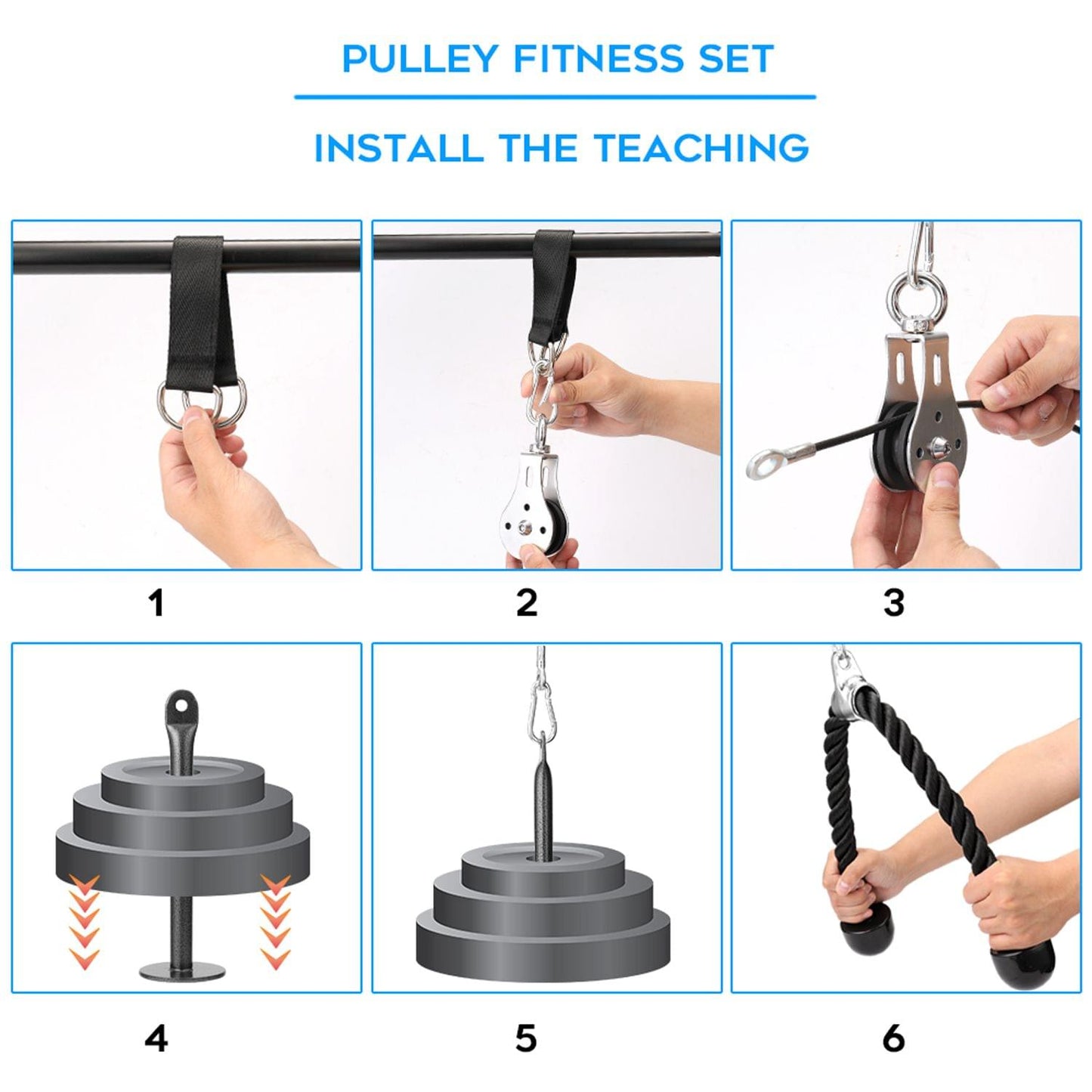 PULLEY FITNESS SET

INSTALL THE TEACHING

1

2

3

4

5

6