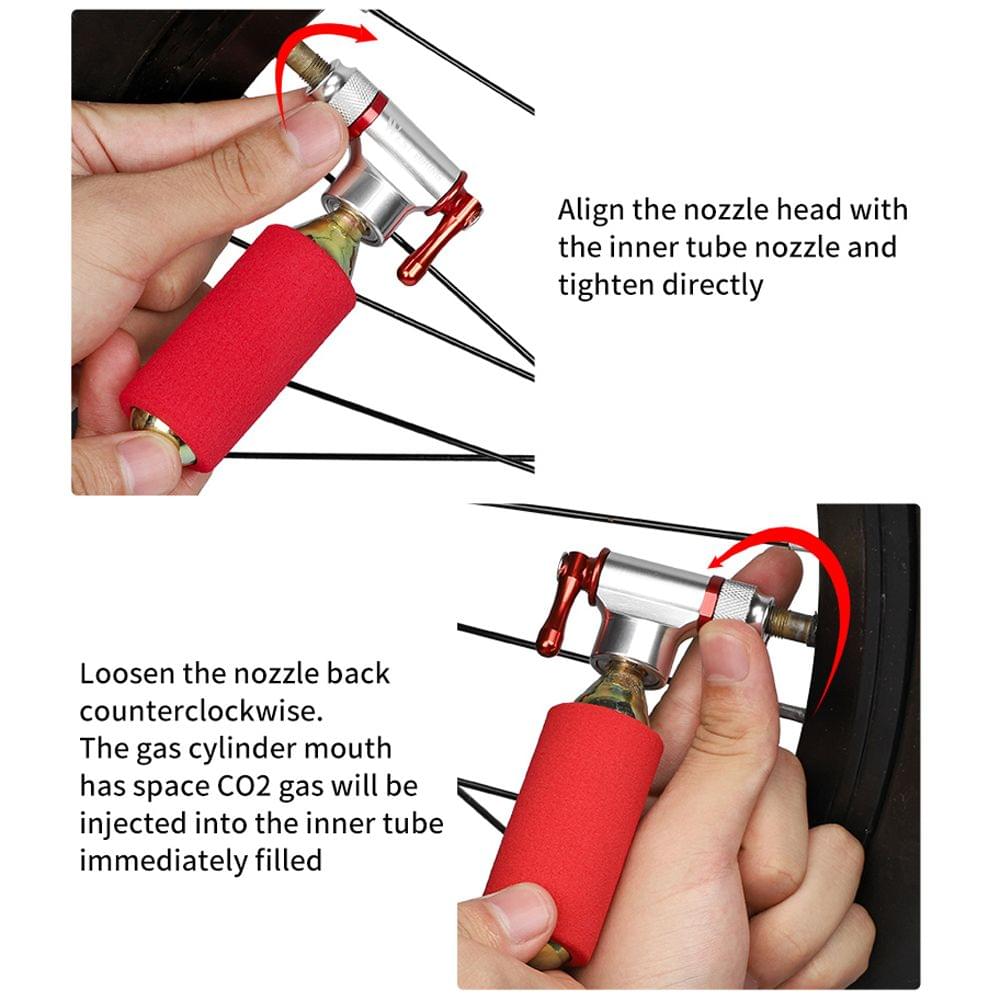 Align the nozzle head with the inner tube nozzle and tighten directly

Loosen the nozzle back counterclockwise.
The gas cylinder mouth has space CO2 gas will be injected into the inner tube immediately filled