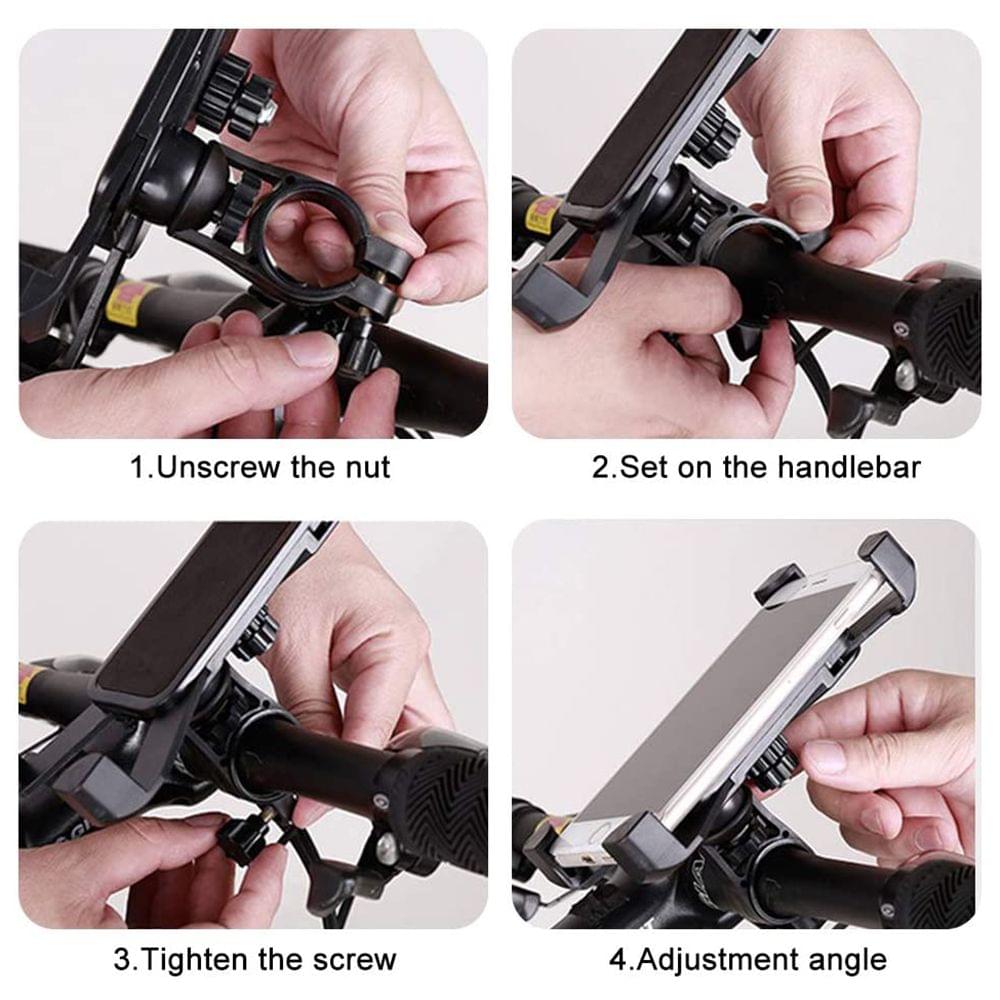 1.Unscrew the nut

2.Set on the handlebar

3.Tighten the screw

4.Adjustment angle