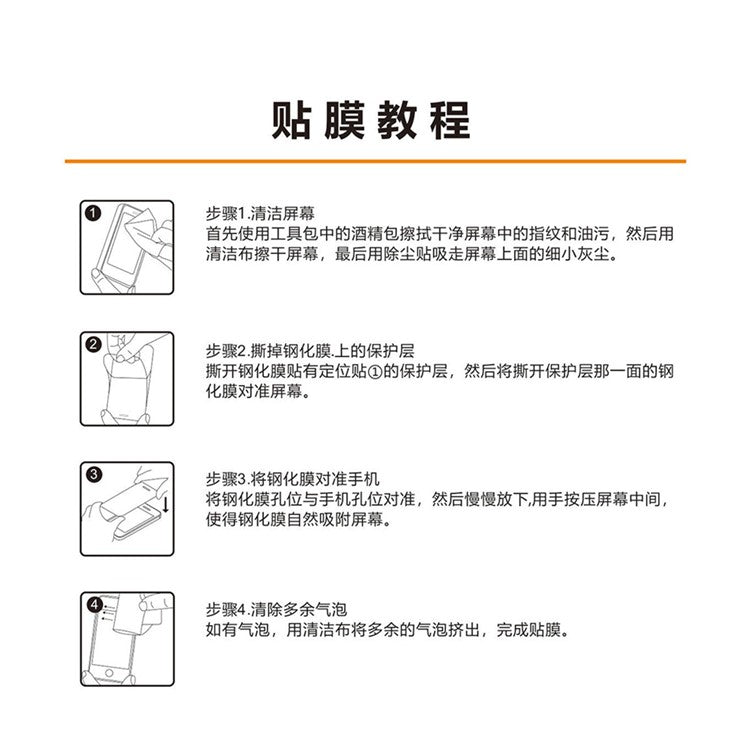 贴膜教程

1

步骤1.清洁屏幕
首先使用工具包中的酒精包擦拭干净屏幕中的指纹和油污，然后用清洁布擦干屏幕，最后用除尘贴吸走屏幕上面的细小灰尘。

2

步骤2.撕掉钢化膜.上的保护层
撕开钢化膜贴有定位贴①的保护层，然后将撕开保护层那一面的钢化膜对准屏幕。

3

步骤3.将钢化膜对准手机
将钢化膜孔位与手机孔位对准，然后慢慢放下,用手按压屏幕中间，使得钢化膜自然吸附屏幕。

4

步骤4.清除多余气泡
如有气泡，用清洁布将多余的气泡挤出，完成贴膜。