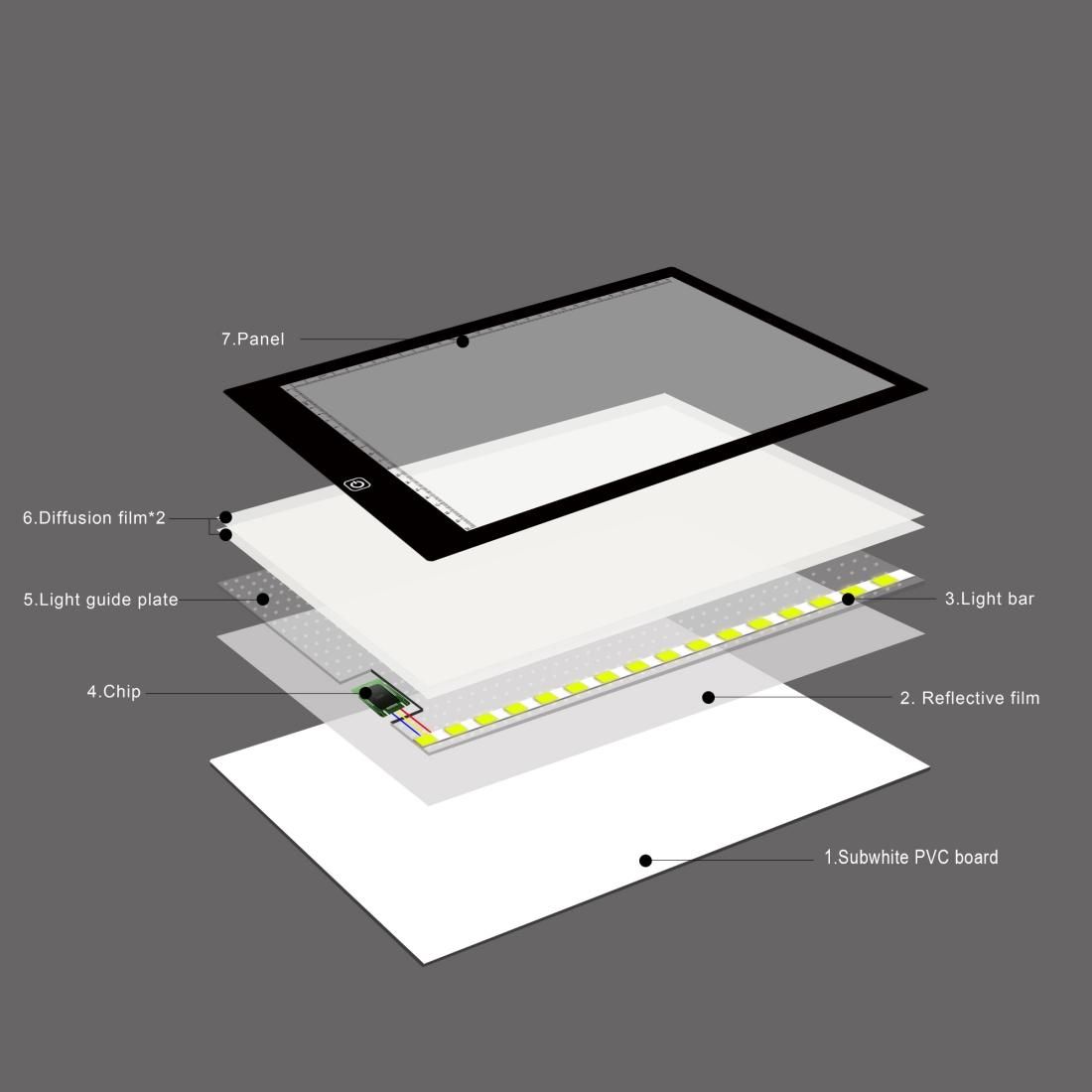 7.Panel

6.Diffusion film*2

5.Light guide plate

3.Light bar

4.Chip

2. Reflective film

1.Subwhite PVC board