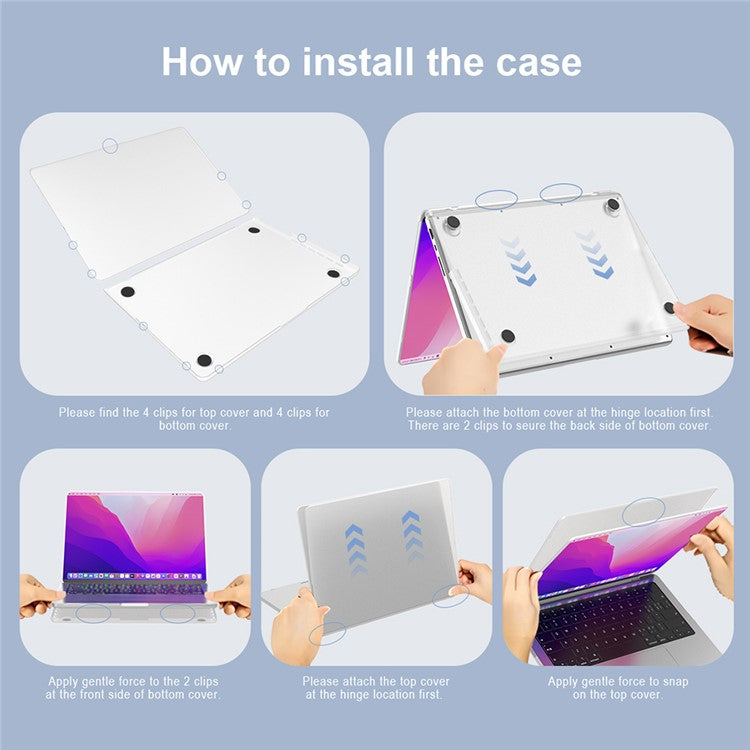 How to install the case

Please find the 4 clips for top cover and 4 clips for bottom cover.

Please attach the bottom cover at the hinge location first. There are 2 clips to seure the back side of bottom cover.

Apply gentle force to the 2 clips at the front side of bottom cover.

Please attach the top cover at the hinge location first.

Apply gentle force to snap on the top cover.