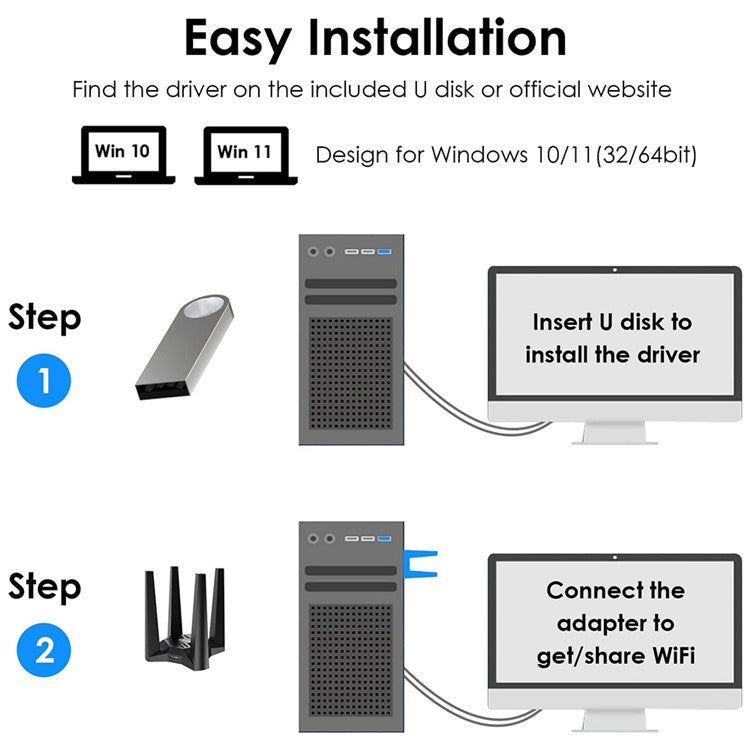 Easy Installation

Find the driver on the included U disk or official website

Win 10

Win 11

Design for Windows 10/11(32/64bit)

Step

1

Insert U disk to install the driver

Step

2

Connect the adapter to get/share WiFi