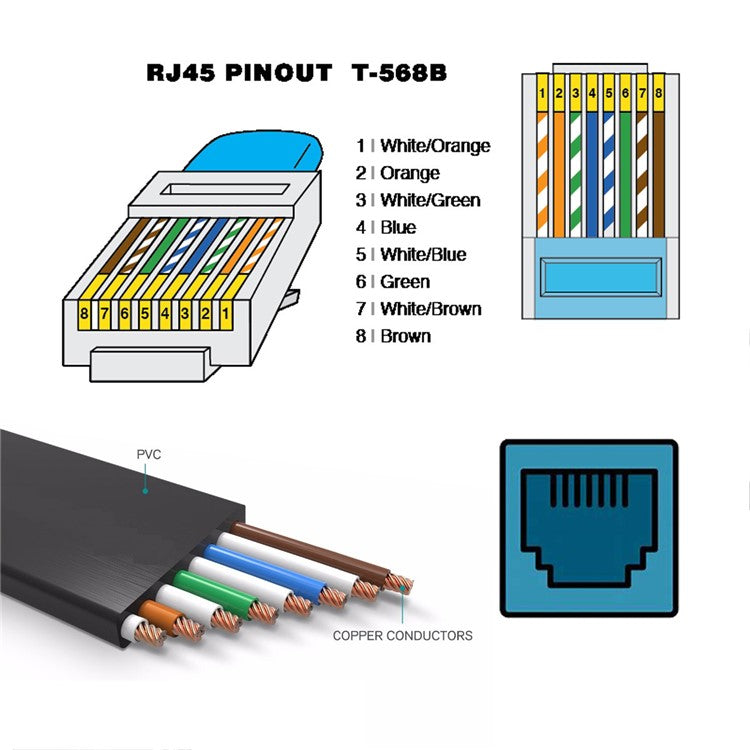 RJ45 PINOUT T-568B

8 7 6 5 4 3 2 1

1 | White/Orange
2 | Orange
3 | White/Green
4 | Blue
5 | White/Blue
6 | Green
7 | White/Brown
8 | Brown

1 2 3 4 5 6 7 8

PVC

COPPER CONDUCTORS