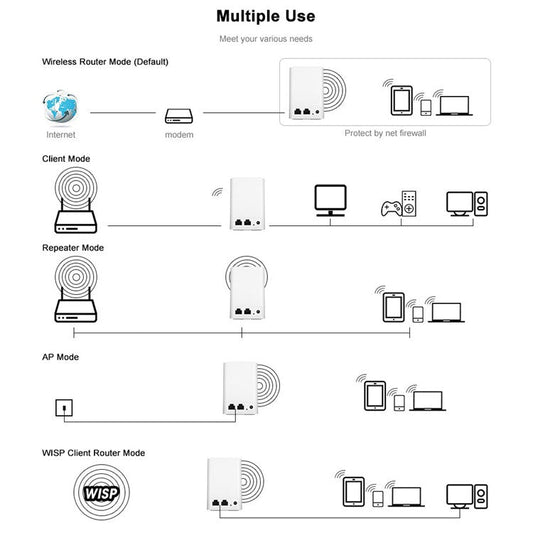 Multiple Use

Meet your various needs

Wireless Router Mode (Default)

Internet

modem

Protect by net firewall

Client Mode

Repeater Mode

AP Mode

WISP Client Router Mode

WISP