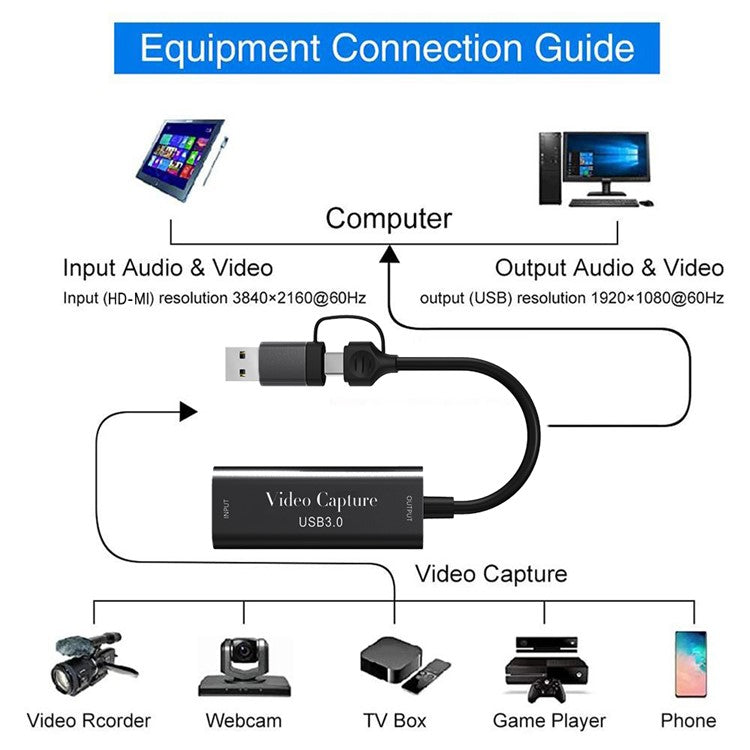 Equipment Connection Guide

Computer

Input Audio & Video
Input (HD-MI) resolution 3840×2160@60Hz

Output Audio & Video
output (USB) resolution 1920×1080@60Hz

INPUT
Video Capture
USB3.0
OUTPUT

Video Capture

Video Rcorder
Webcam
TV Box
Game Player
Phone