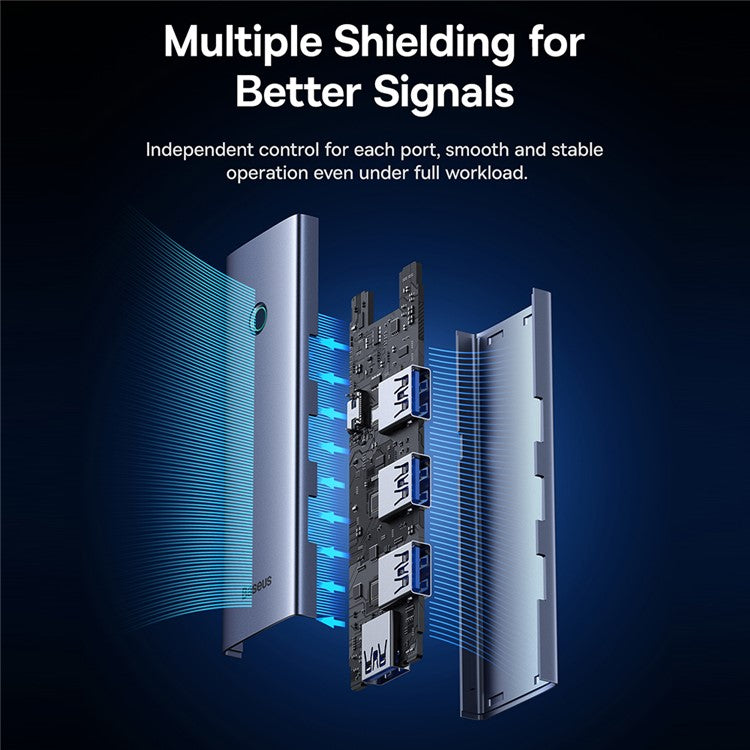 Multiple Shielding for Better Signals

Independent control for each port, smooth and stable operation even under full workload.

Baseus