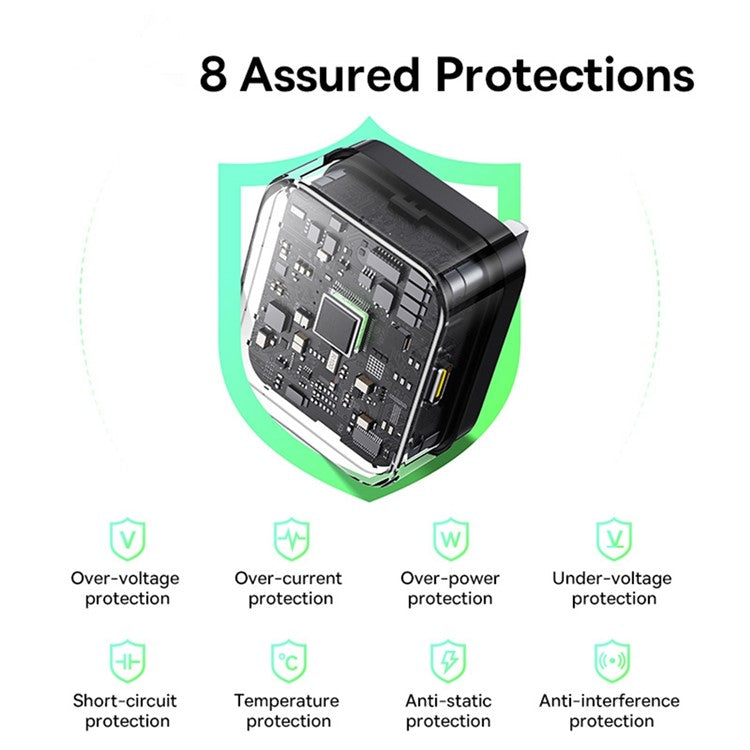 8 Assured Protections

V
Over-voltage protection

Over-current protection

W
Over-power protection

V
Under-voltage protection

Short-circuit protection

°C
Temperature protection

Anti-static protection

Anti-interference protection