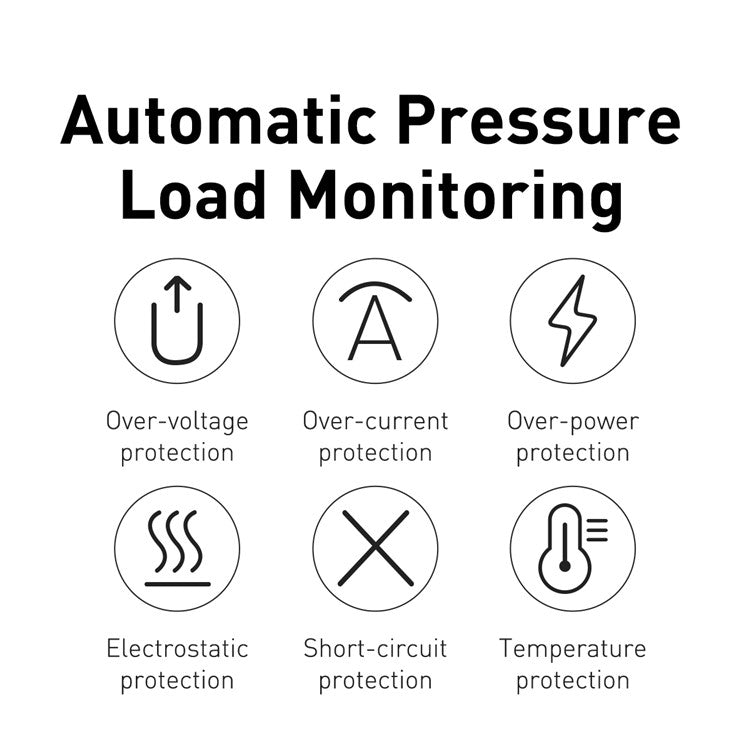 Automatic Pressure Load Monitoring

U

A

Over-voltage protection

Over-current protection

Over-power protection

Electrostatic protection

Short-circuit protection

Temperature protection