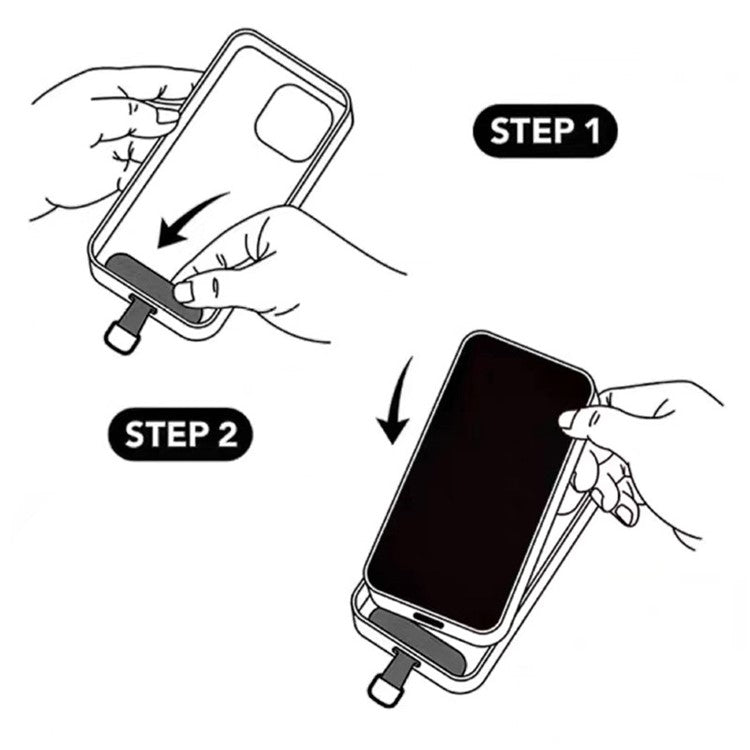 STEP 1

STEP 2