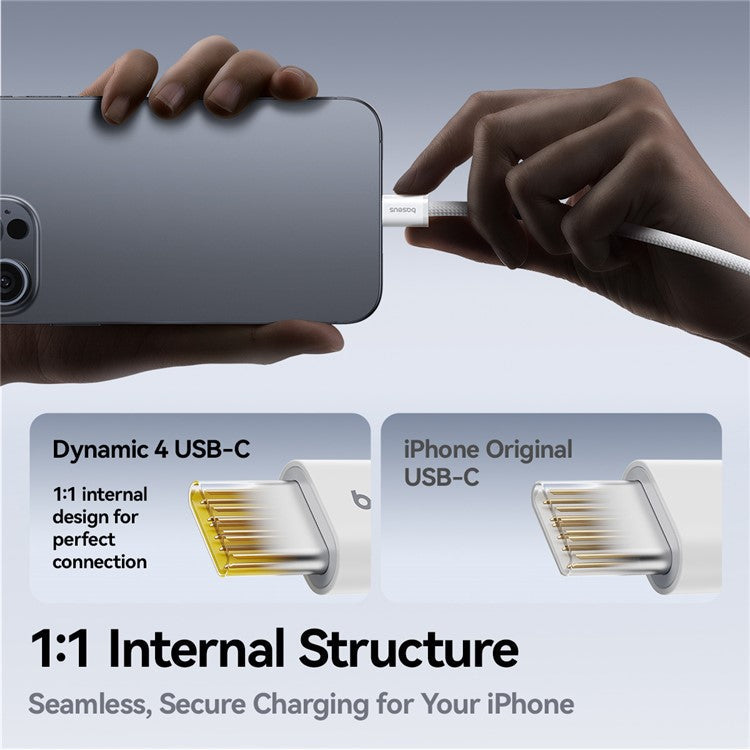 baseus

Dynamic 4 USB-C

1:1 internal design for perfect connection

iPhone Original USB-C

1:1 Internal Structure

Seamless, Secure Charging for Your iPhone