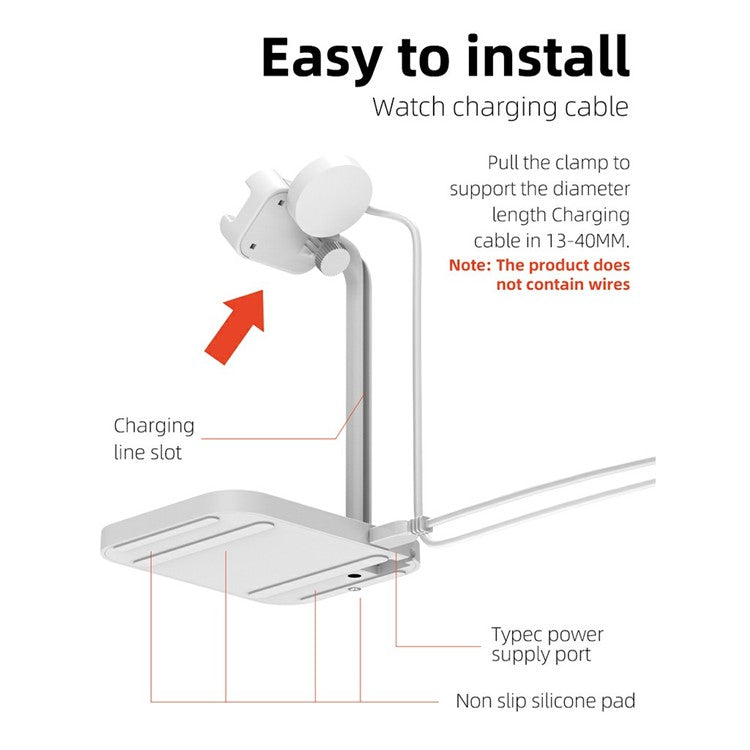 Easy to install
Watch charging cable

Pull the clamp to support the diameter length Charging cable in 13-40MM.
Note: The product does not contain wires

Charging line slot

Typec power supply port

Non slip silicone pad