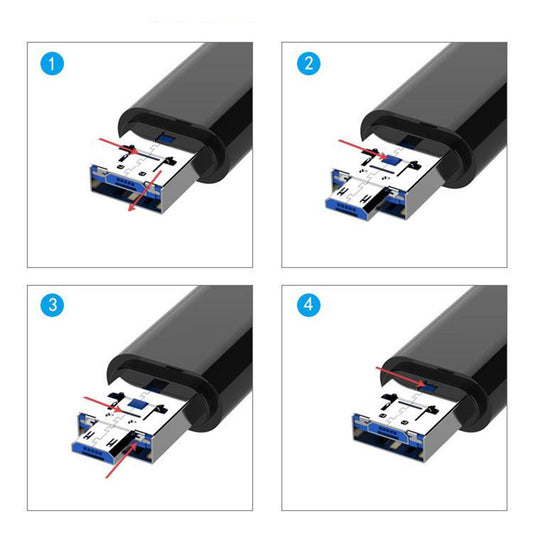 1

2

3

4