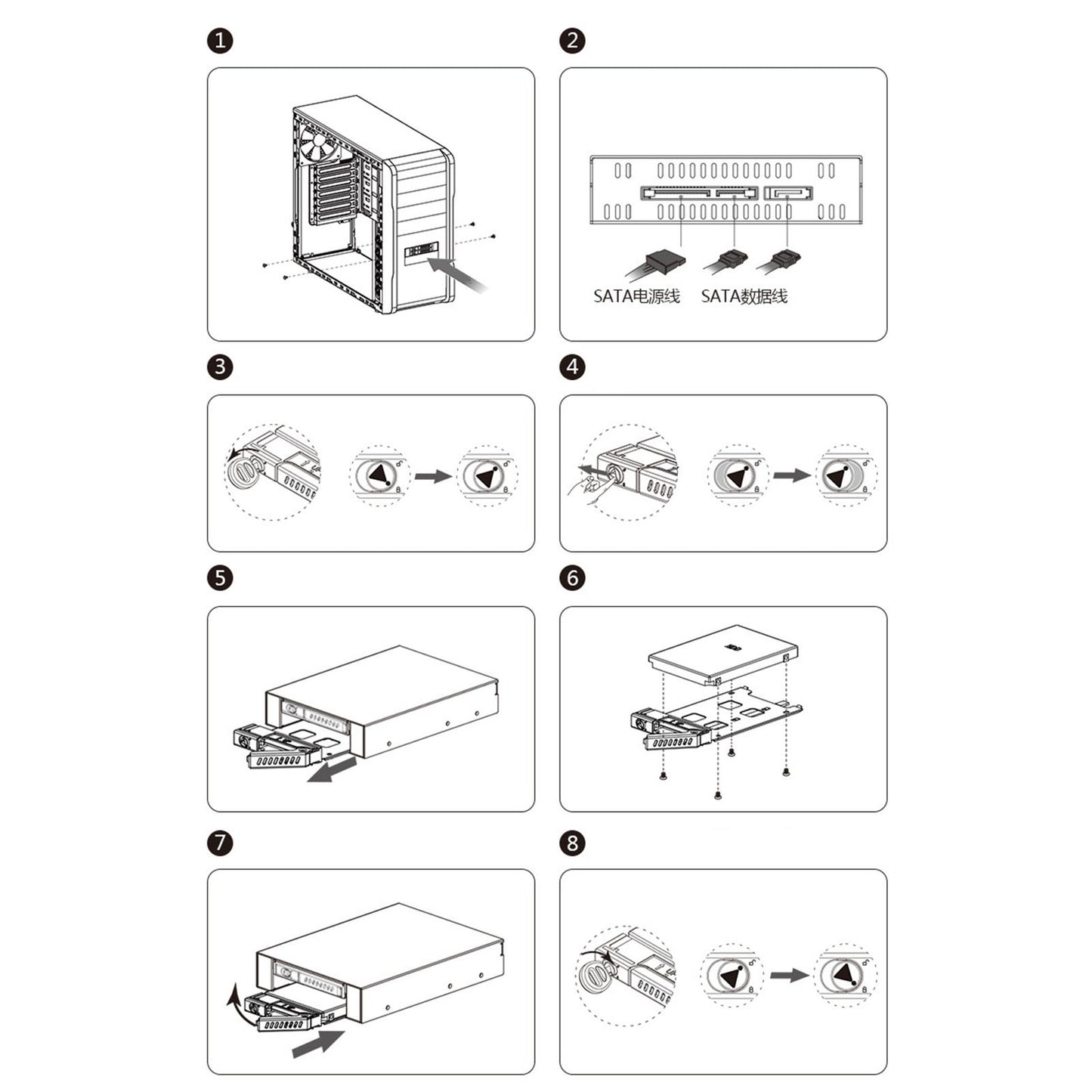 1

2

SATA电源线 SATA数据线

3

4

5

6

7

8