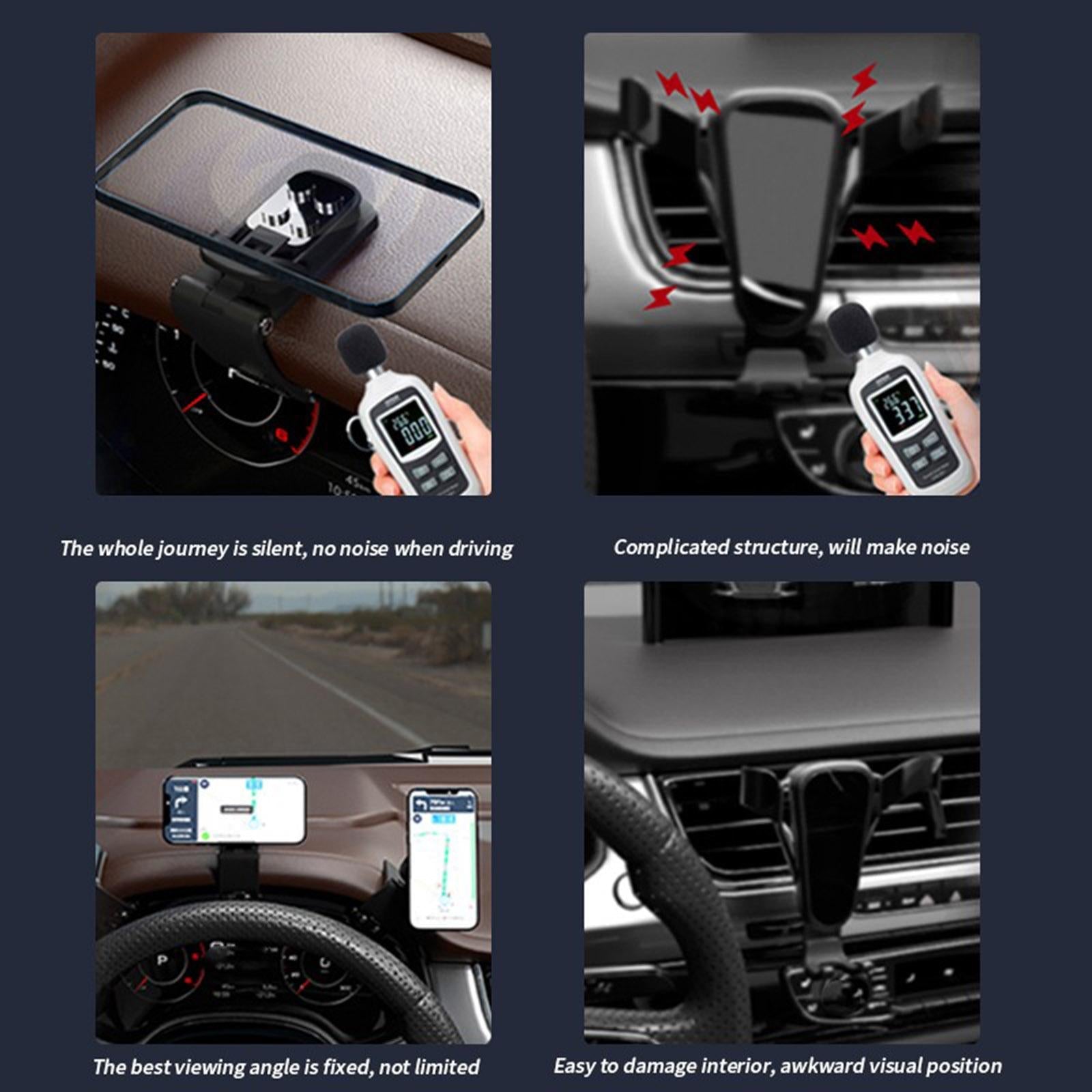 00.0

33.7

The whole journey is silent, no noise when driving

Complicated structure, will make noise

The best viewing angle is fixed, not limited

Easy to damage interior, awkward visual position