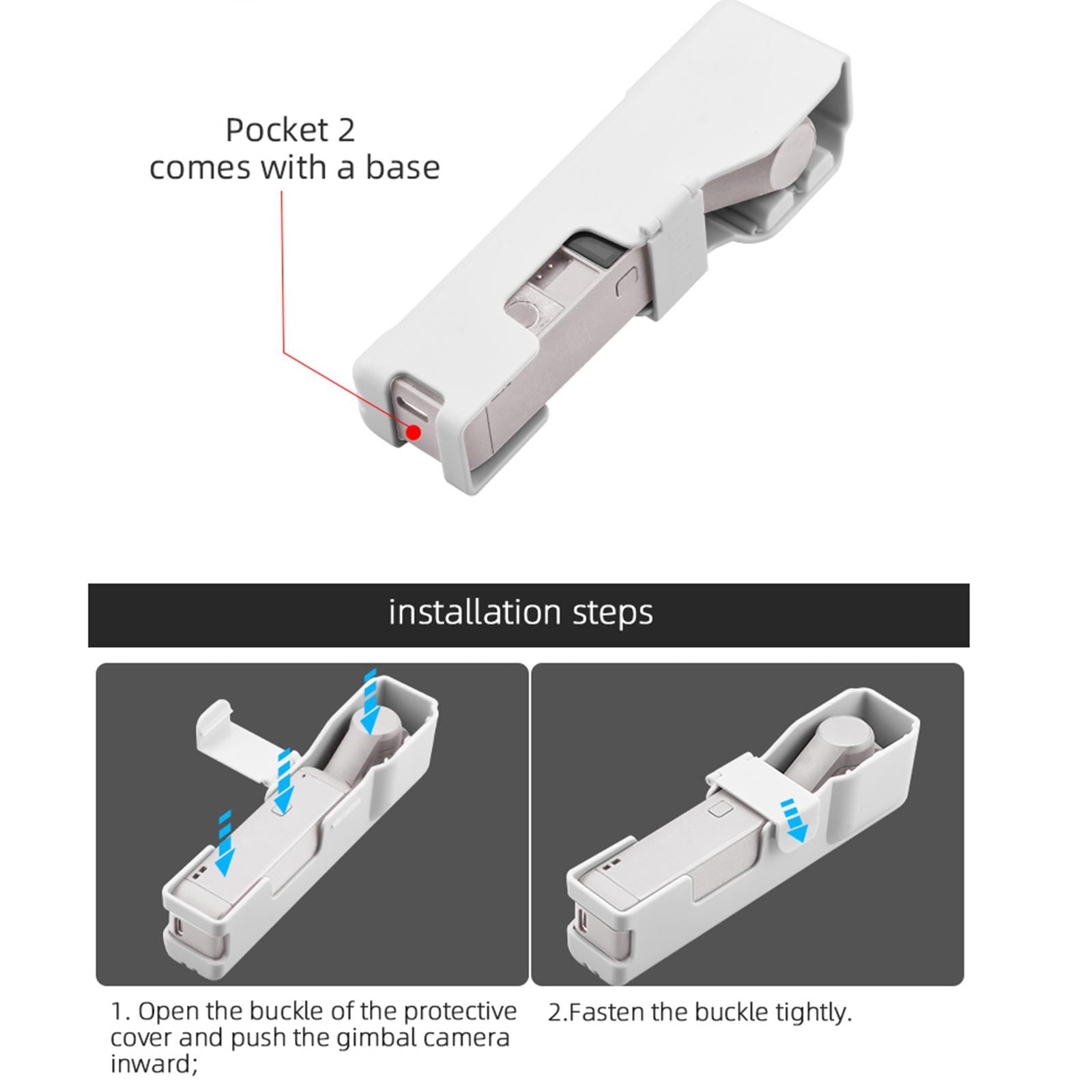 Pocket 2
comes with a base

installation steps

1. Open the buckle of the protective cover and push the gimbal camera inward;

2.Fasten the buckle tightly.