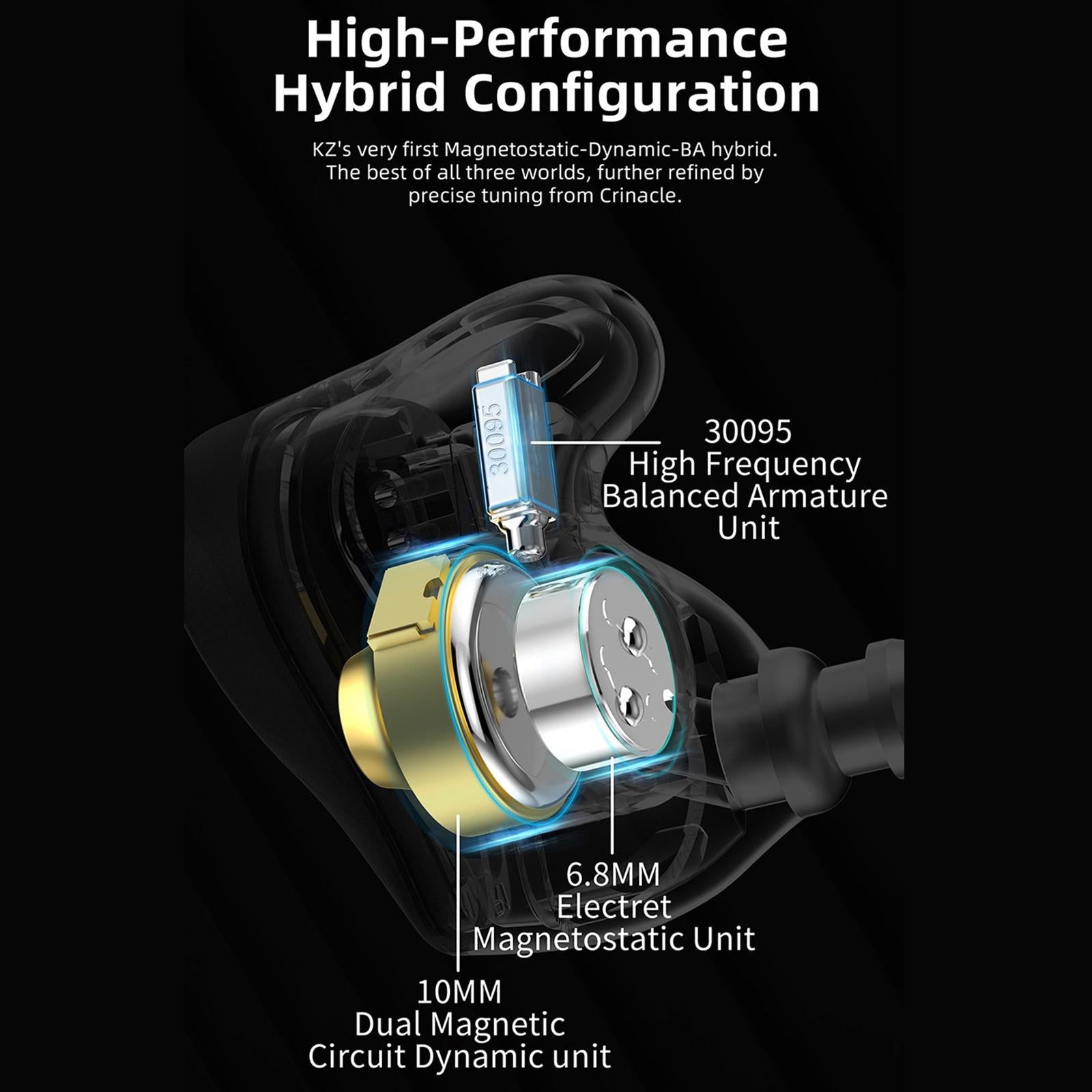 High-Performance Hybrid Configuration

KZ's very first Magnetostatic-Dynamic-BA hybrid. The best of all three worlds, further refined by precise tuning from Crinacle.

30095

30095 High Frequency Balanced Armature Unit

6.8MM Electret Magnetostatic Unit

10MM Dual Magnetic Circuit Dynamic unit