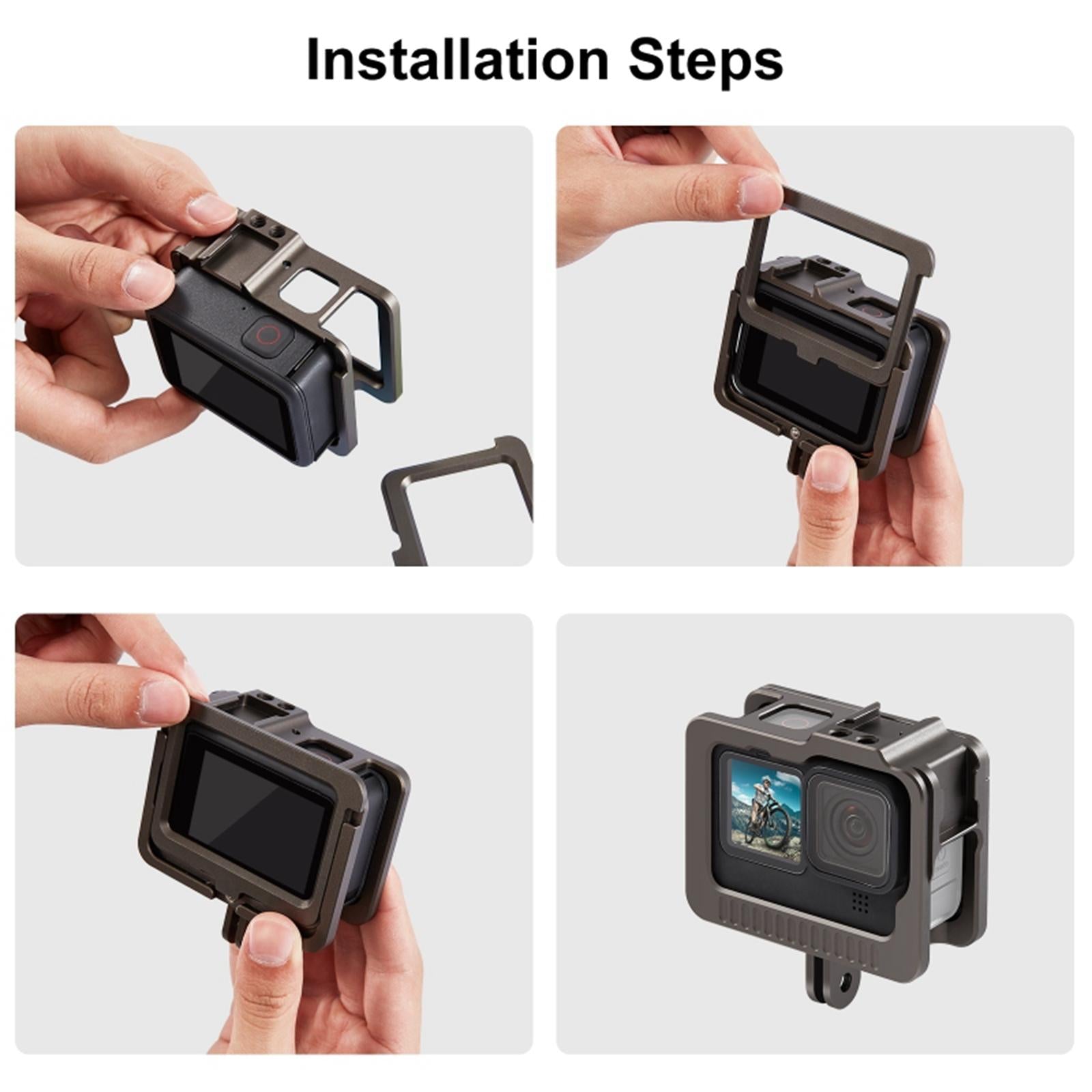 Installation Steps