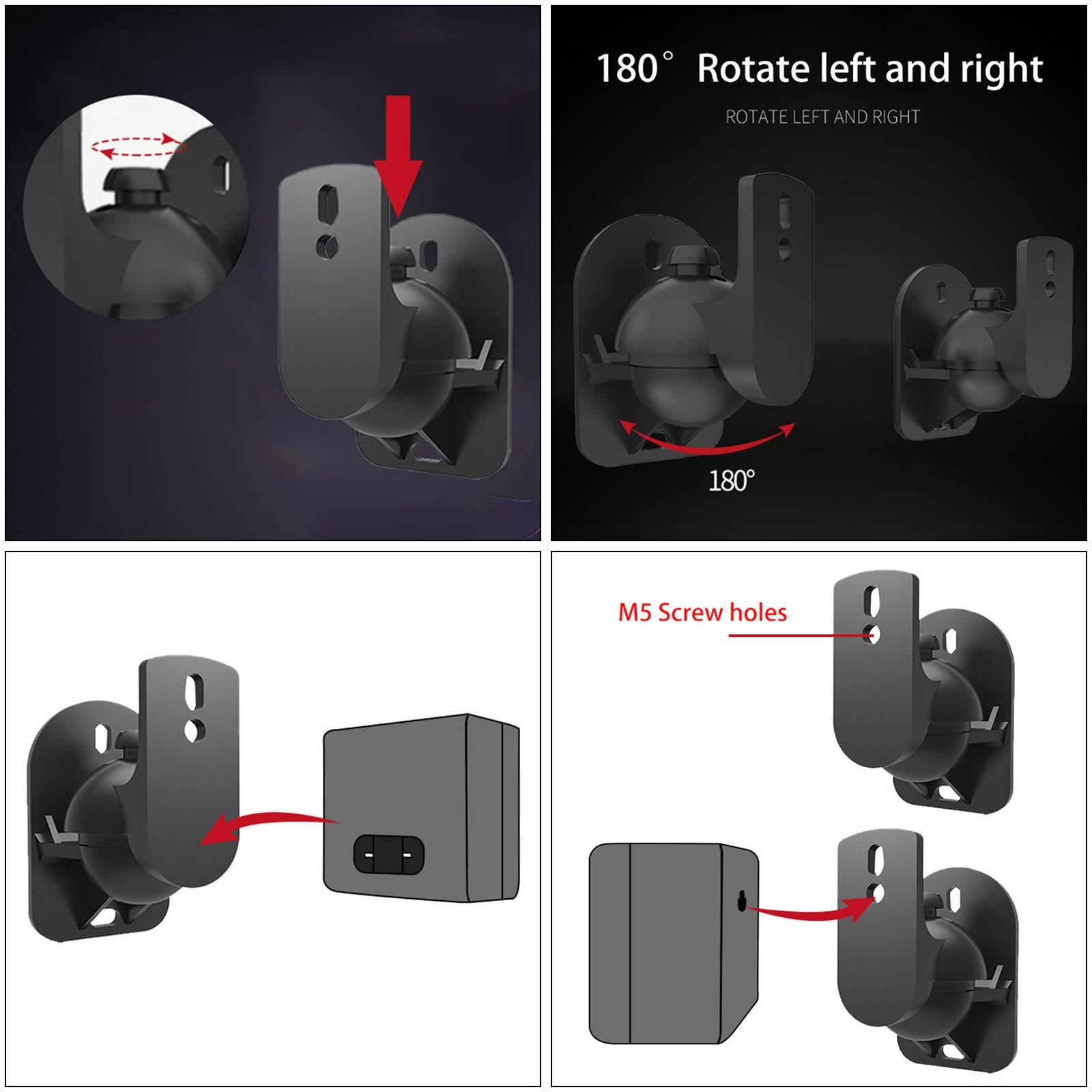 180° Rotate left and right

ROTATE LEFT AND RIGHT

180°

M5 Screw holes