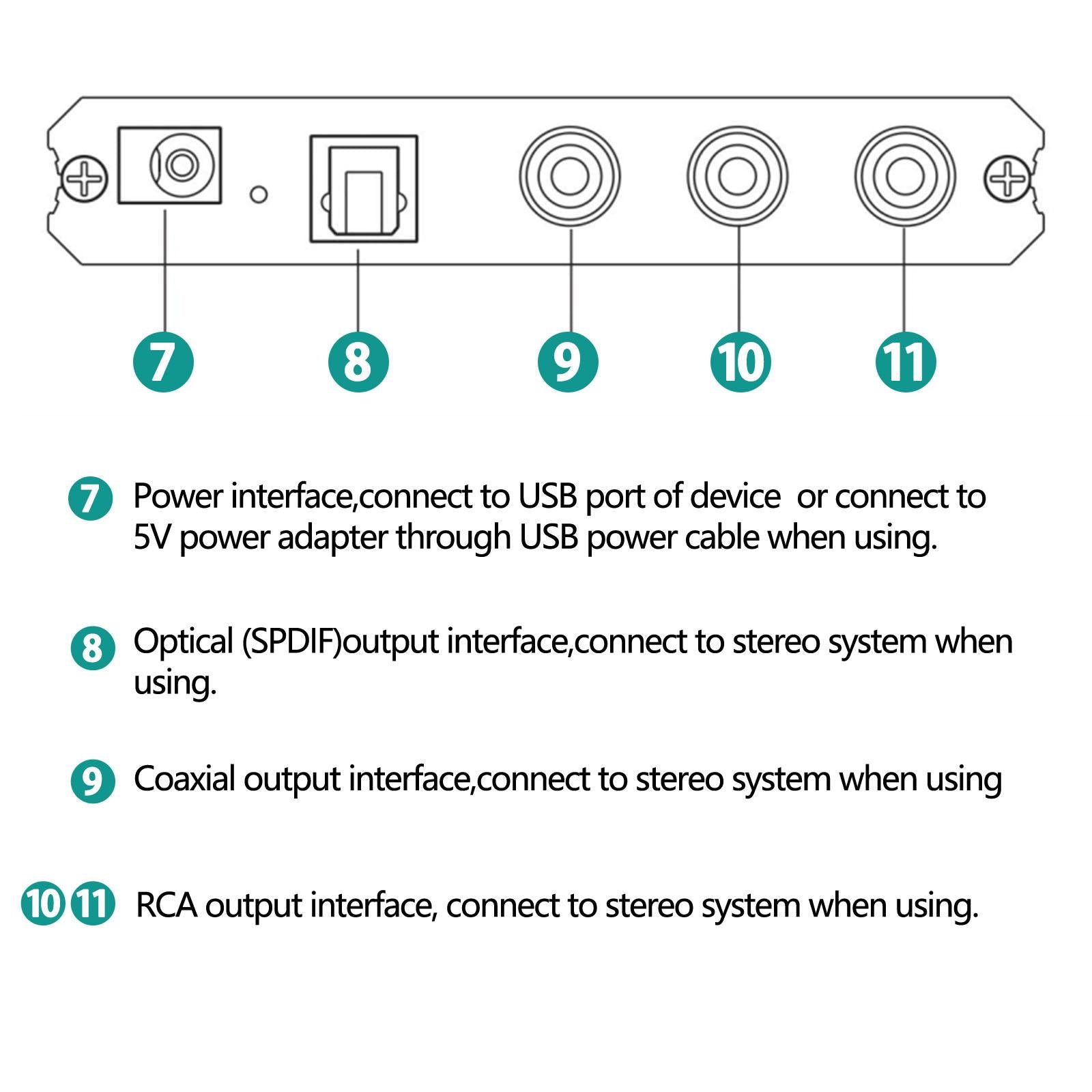 7 8 9 10 11

7 Power interface,connect to USB port of device or connect to 5V power adapter through USB power cable when using.

8 Optical (SPDIF)output interface,connect to stereo system when using.

9 Coaxial output interface,connect to stereo system when using

10 11 RCA output interface, connect to stereo system when using.