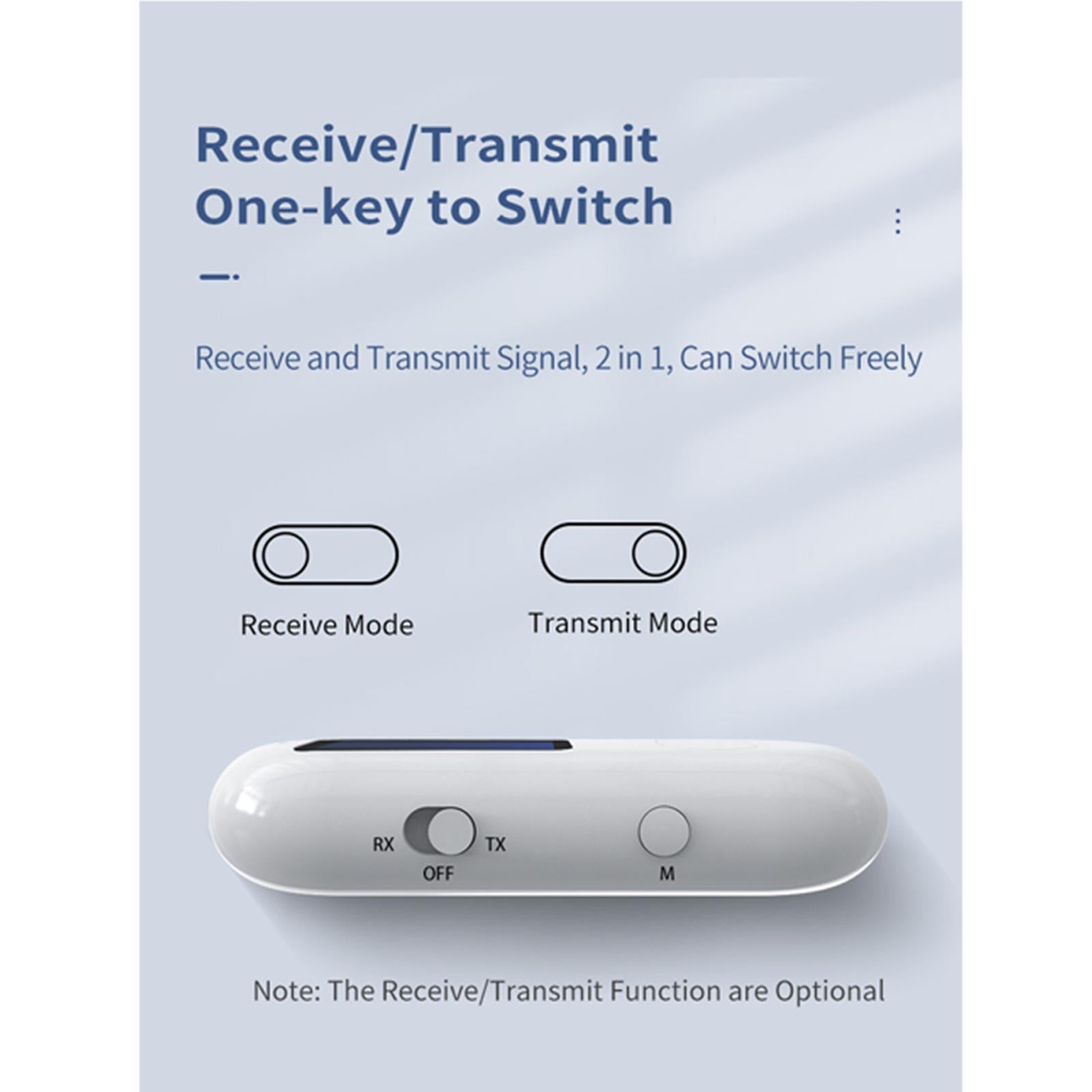 Receive/Transmit
One-key to Switch

Receive and Transmit Signal, 2 in 1, Can Switch Freely

Receive Mode

Transmit Mode

RX
TX
OFF
M

Note: The Receive/Transmit Function are Optional