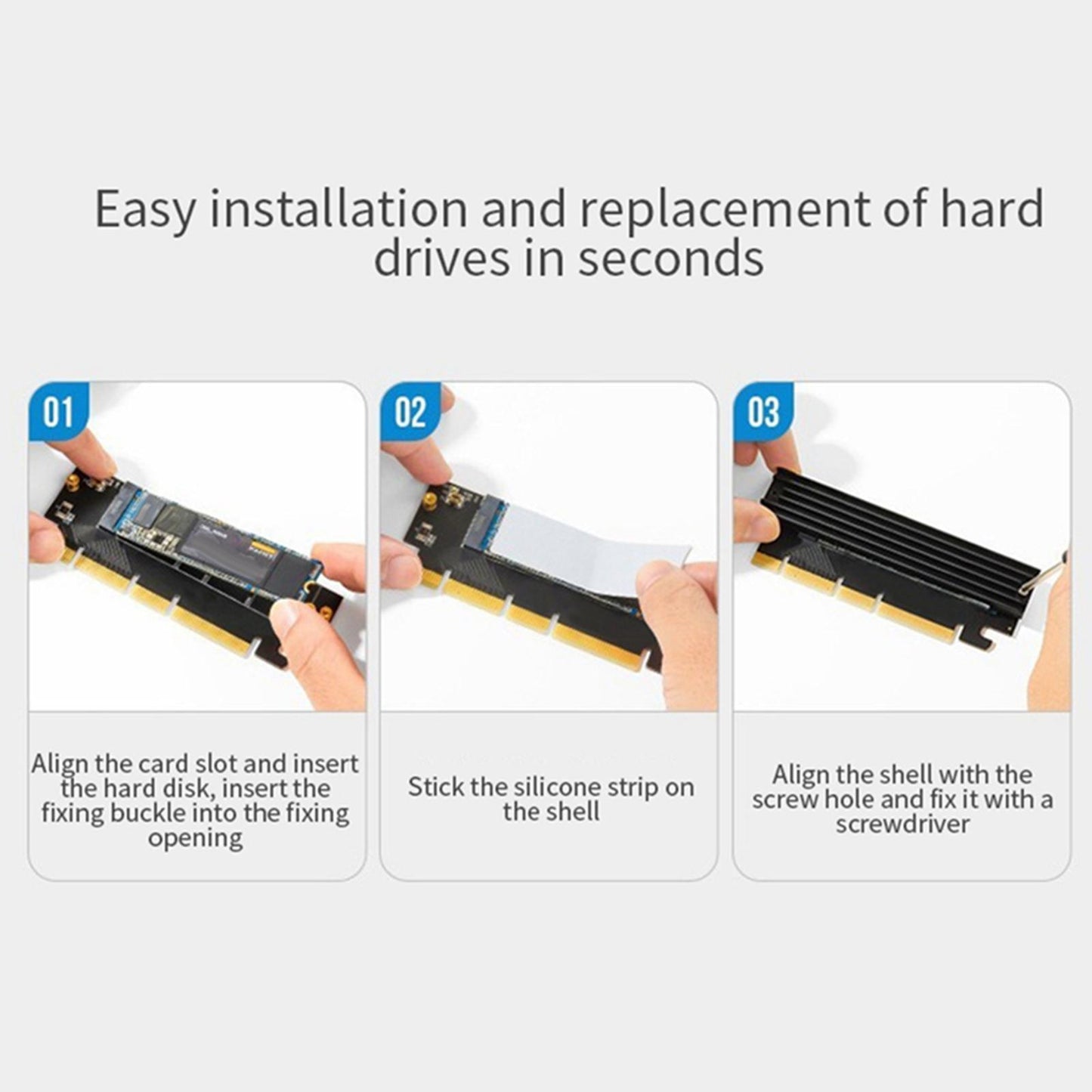 Easy installation and replacement of hard drives in seconds

01

Align the card slot and insert the hard disk, insert the fixing buckle into the fixing opening

02

Stick the silicone strip on the shell

03

Align the shell with the screw hole and fix it with a screwdriver