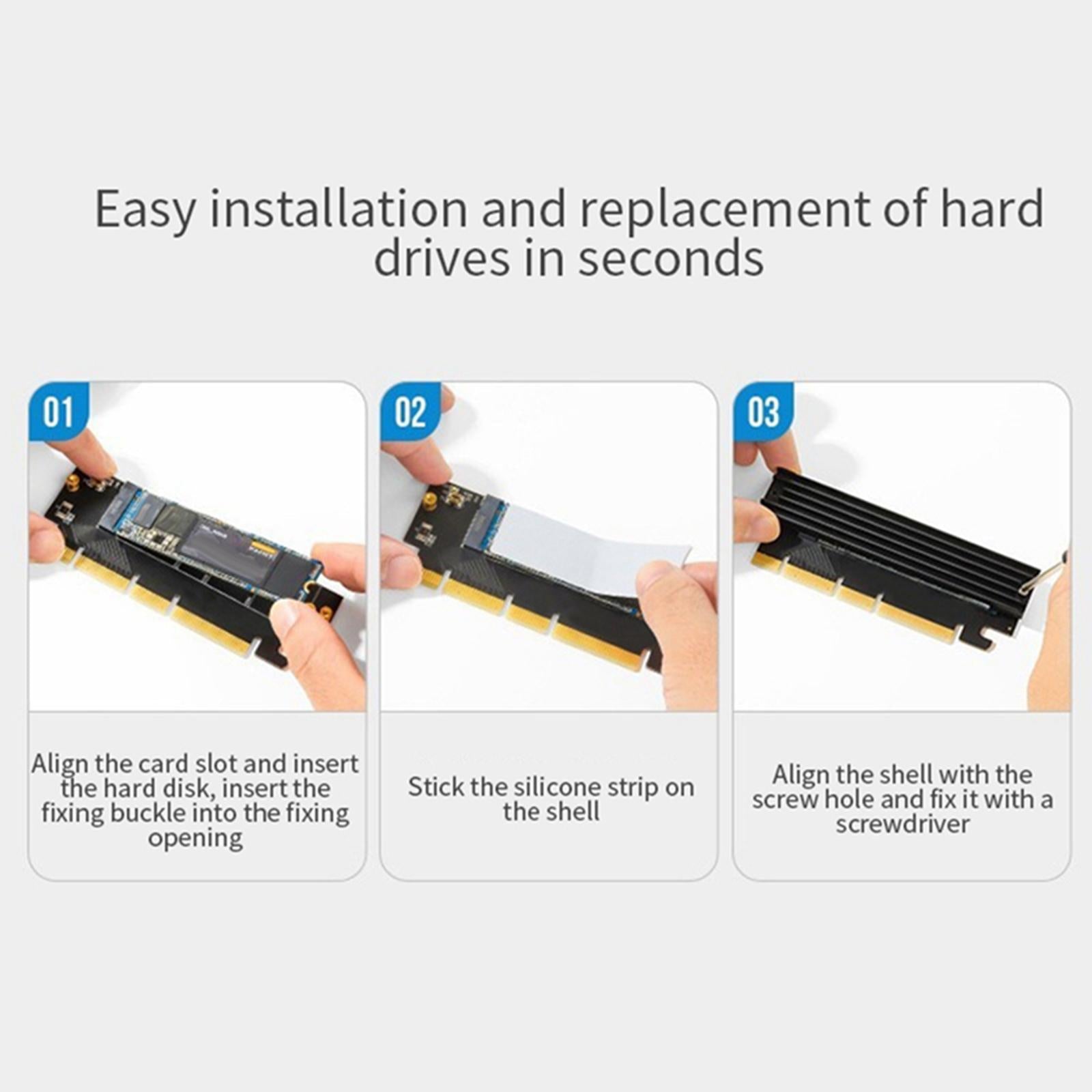 Easy installation and replacement of hard drives in seconds

01

Align the card slot and insert the hard disk, insert the fixing buckle into the fixing opening

02

Stick the silicone strip on the shell

03

Align the shell with the screw hole and fix it with a screwdriver