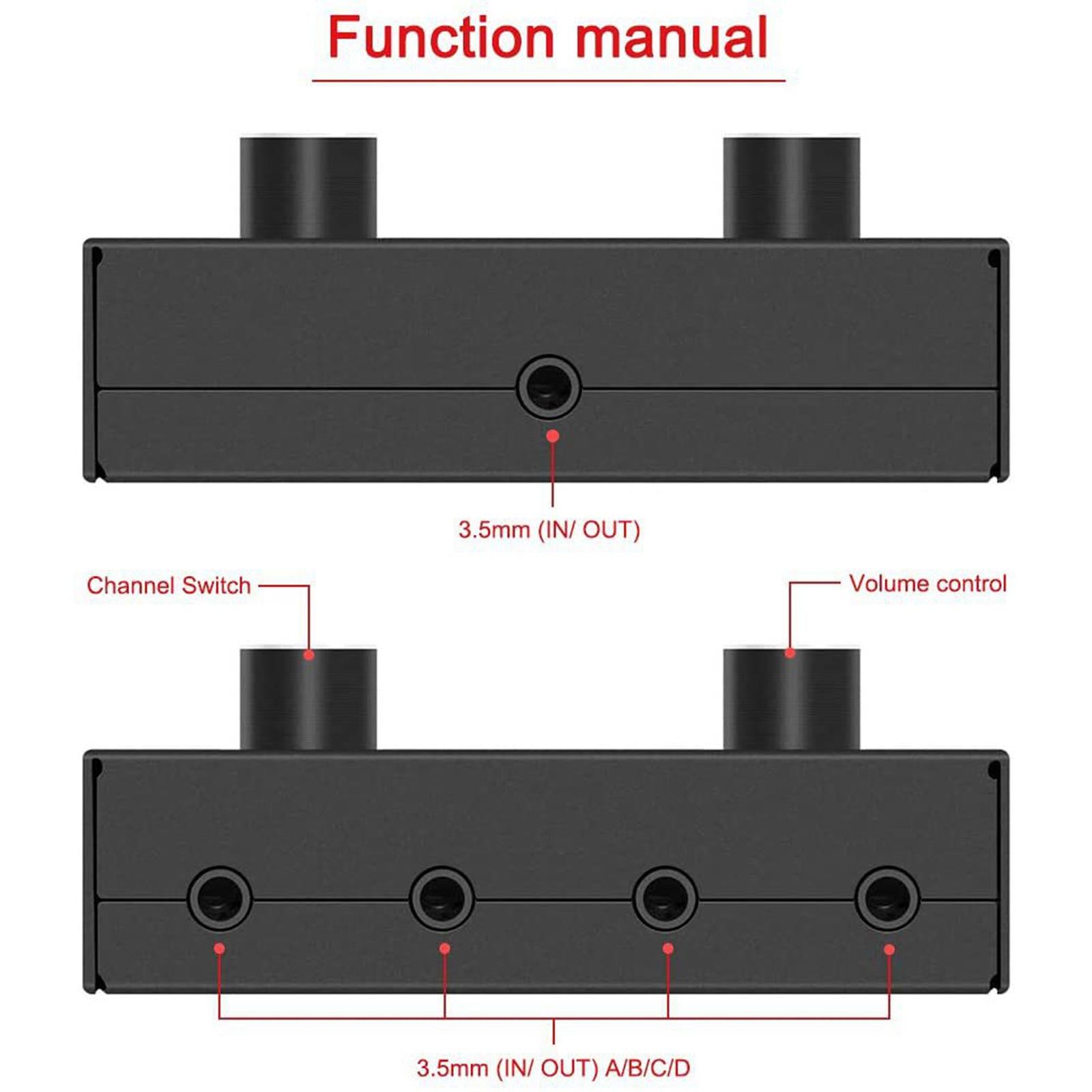 Function manual

3.5mm (IN/ OUT)

Channel Switch

Volume control

3.5mm (IN/ OUT) A/B/C/D