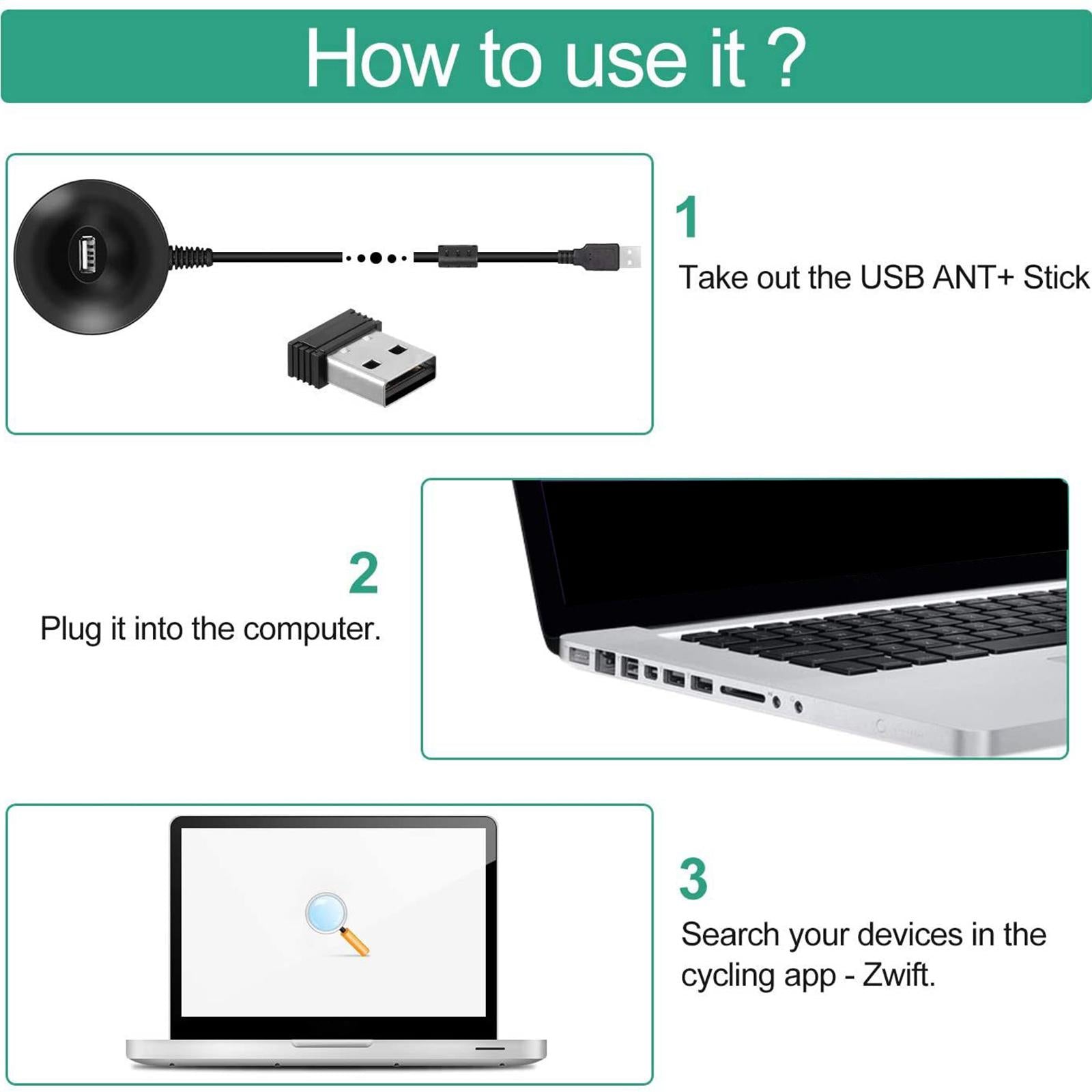 How to use it ?

1

Take out the USB ANT+ Stick

2

Plug it into the computer.

3

Search your devices in the cycling app - Zwift.