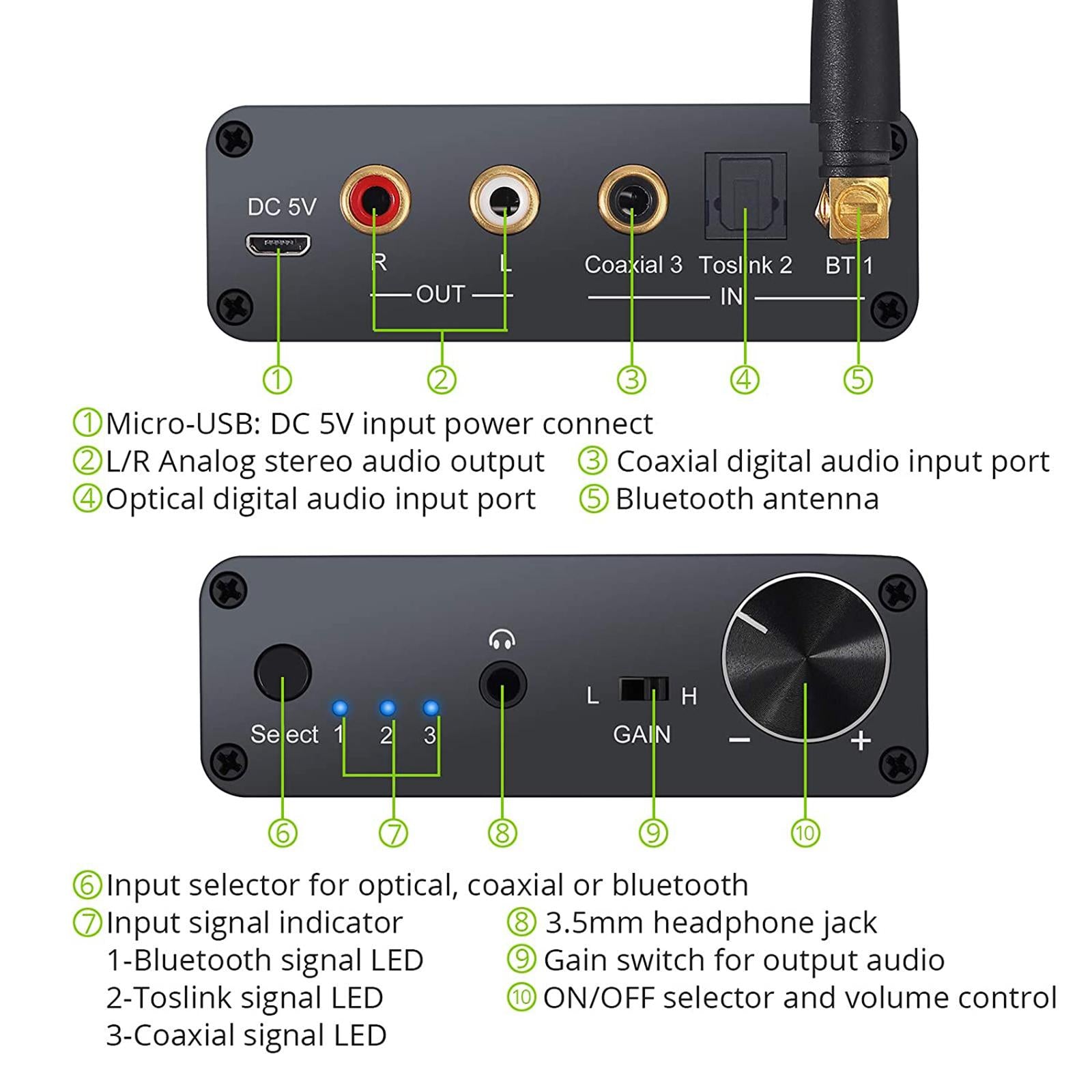 DC 5V

R L
OUT

Coaxial 3 Toslink 2 BT 1
IN

① ② ③ ④ ⑤

①Micro-USB: DC 5V input power connect
②L/R Analog stereo audio output
③ Coaxial digital audio input port
④Optical digital audio input port
⑤ Bluetooth antenna

Select 1 2 3

L H
GAIN

− +

⑥ ⑦ ⑧ ⑨ ⑩

⑥Input selector for optical, coaxial or bluetooth
⑦Input signal indicator
1-Bluetooth signal LED
2-Toslink signal LED
3-Coaxial signal LED
⑧ 3.5mm headphone jack
⑨ Gain switch for output audio
⑩ ON/OFF selector and volume control