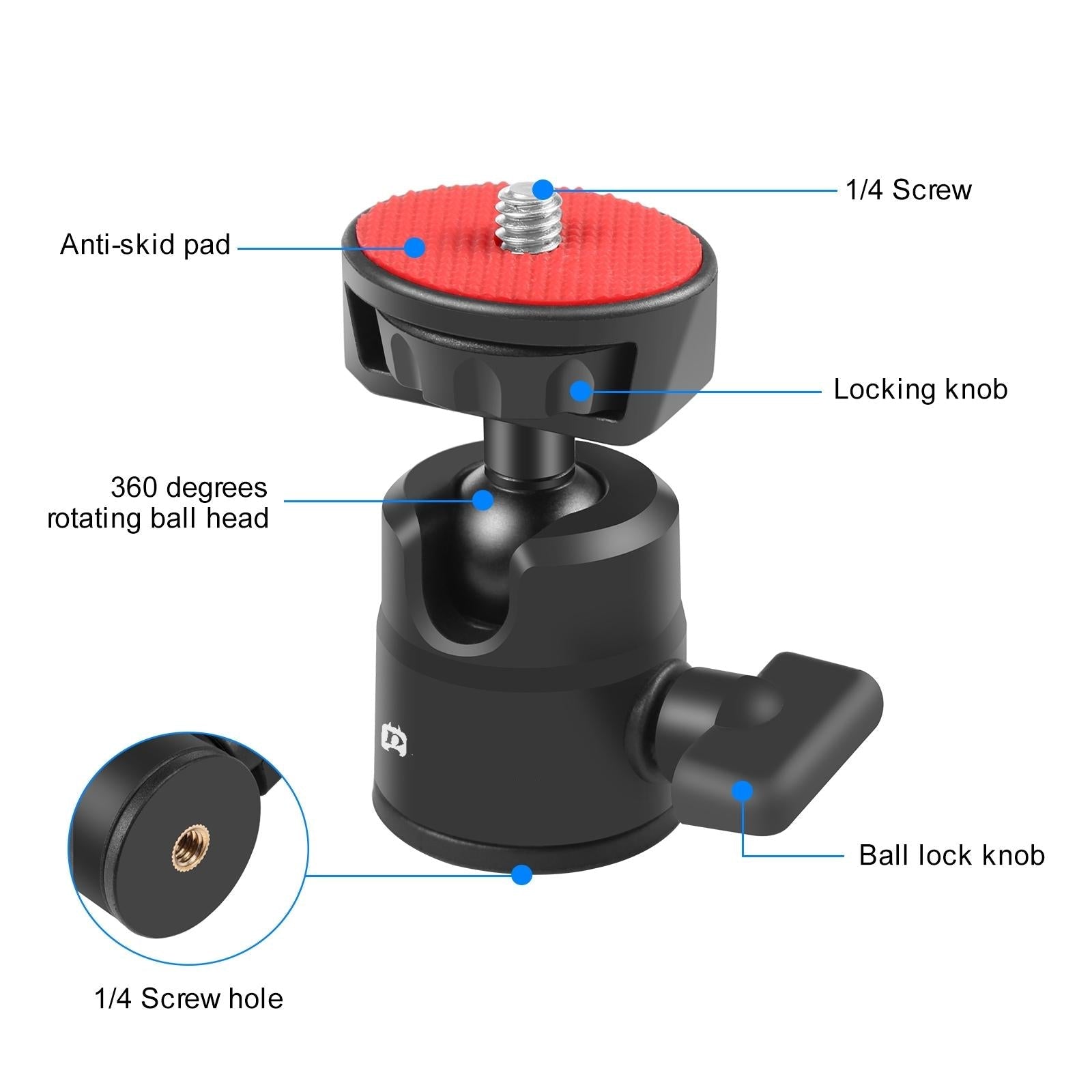 1/4 Screw

Anti-skid pad

Locking knob

360 degrees rotating ball head

Ball lock knob

1/4 Screw hole