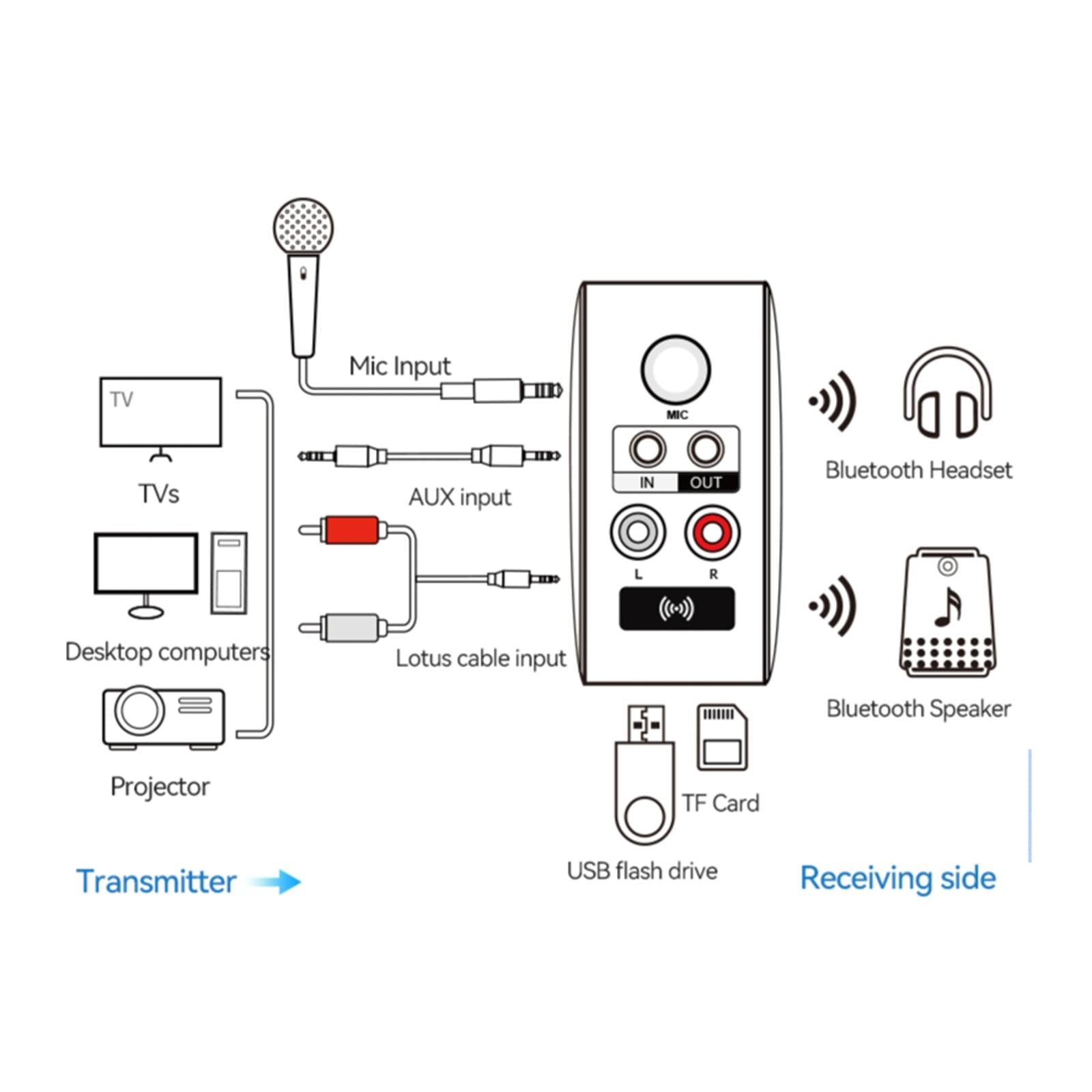 TV

TVs

Desktop computers

Projector

Mic Input

AUX input

Lotus cable input

MIC

IN OUT

L R

Bluetooth Headset

Bluetooth Speaker

TF Card

USB flash drive

Transmitter

Receiving side