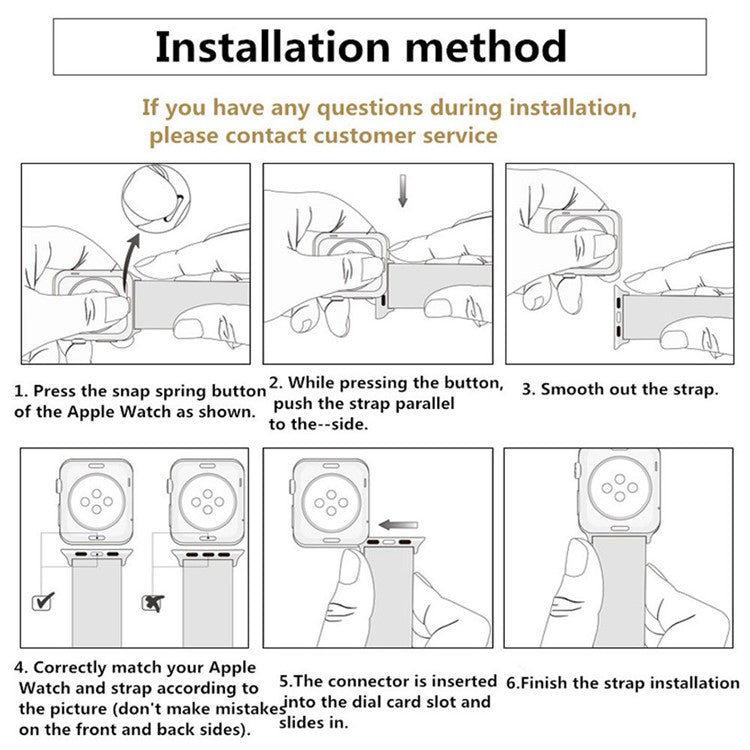 Installation method

If you have any questions during installation, please contact customer service

1. Press the snap spring button of the Apple Watch as shown.

2. While pressing the button, push the strap parallel to the--side.

3. Smooth out the strap.

4. Correctly match your Apple Watch and strap according to the picture (don't make mistakes on the front and back sides).

5.The connector is inserted into the dial card slot and slides in.

6.Finish the strap installation