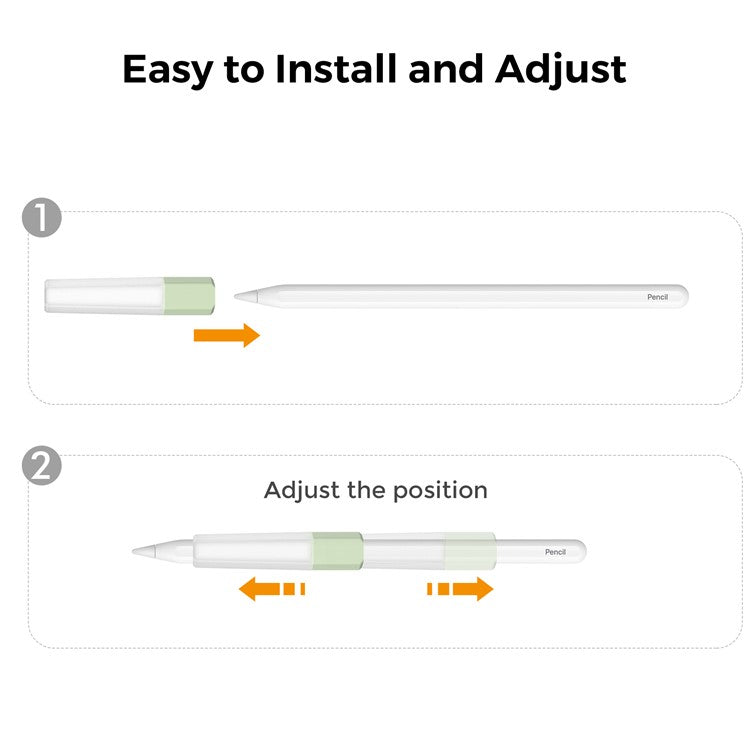 Easy to Install and Adjust

1

Pencil

2

Adjust the position

Pencil