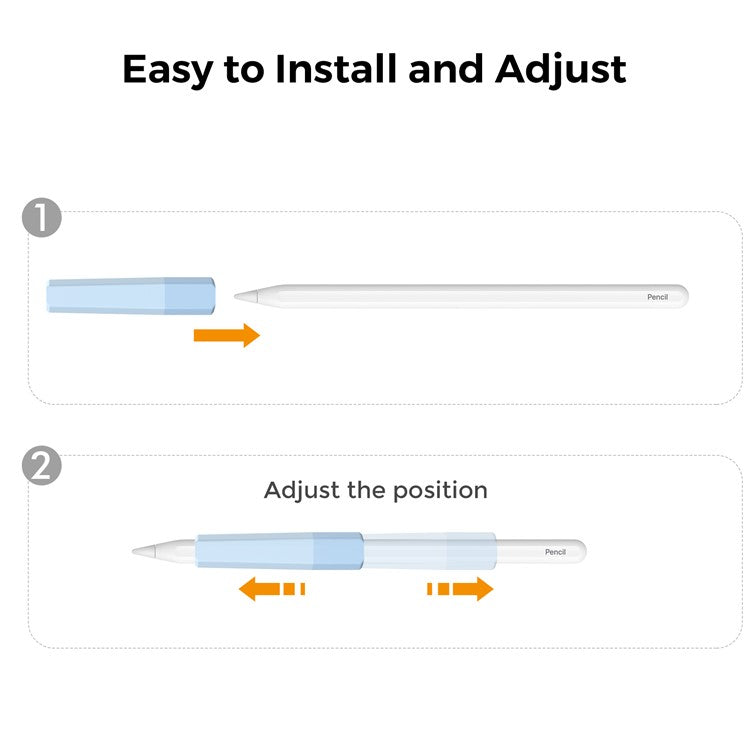 Easy to Install and Adjust

1

Pencil

2

Adjust the position

Pencil