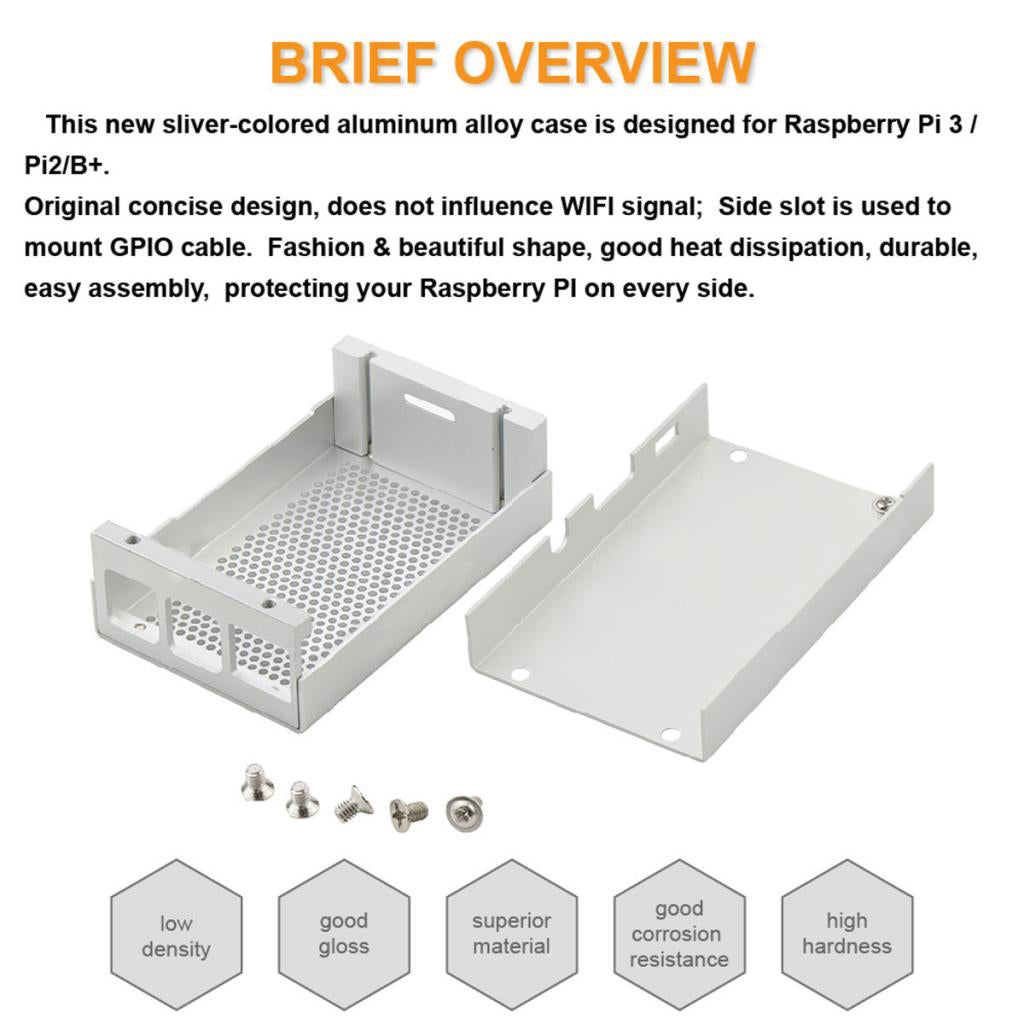 BRIEF OVERVIEW

This new sliver-colored aluminum alloy case is designed for Raspberry Pi 3 / Pi2/B+.
Original concise design, does not influence WIFI signal; Side slot is used to mount GPIO cable. Fashion & beautiful shape, good heat dissipation, durable, easy assembly, protecting your Raspberry PI on every side.

low density

good gloss

superior material

good corrosion resistance

high hardness