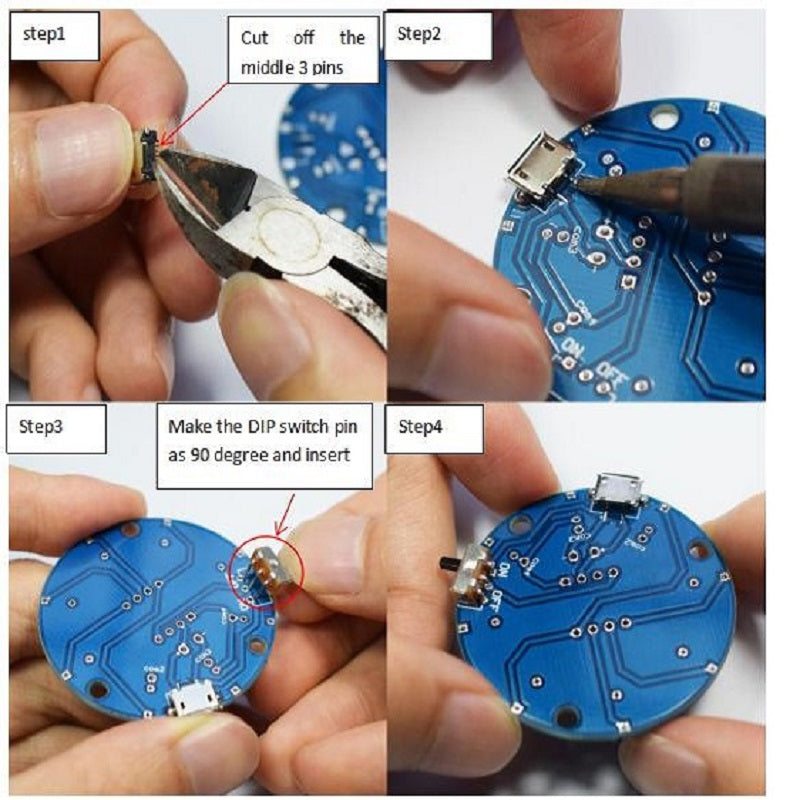 step1

Cut off the middle 3 pins

Step2

ON

OFF

Step3

Make the DIP switch pin as 90 degree and insert

Step4

ON

OFF