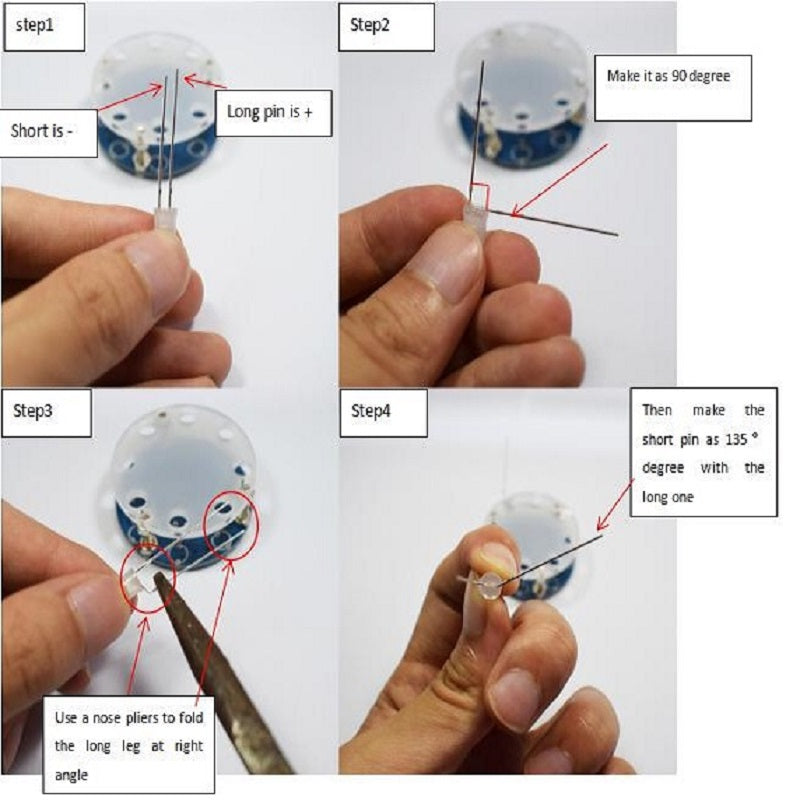 step1

Short is -

Long pin is +

Step2

Make it as 90 degree

Step3

Use a nose pliers to fold the long leg at right angle

Step4

Then make the short pin as 135 ° degree with the long one