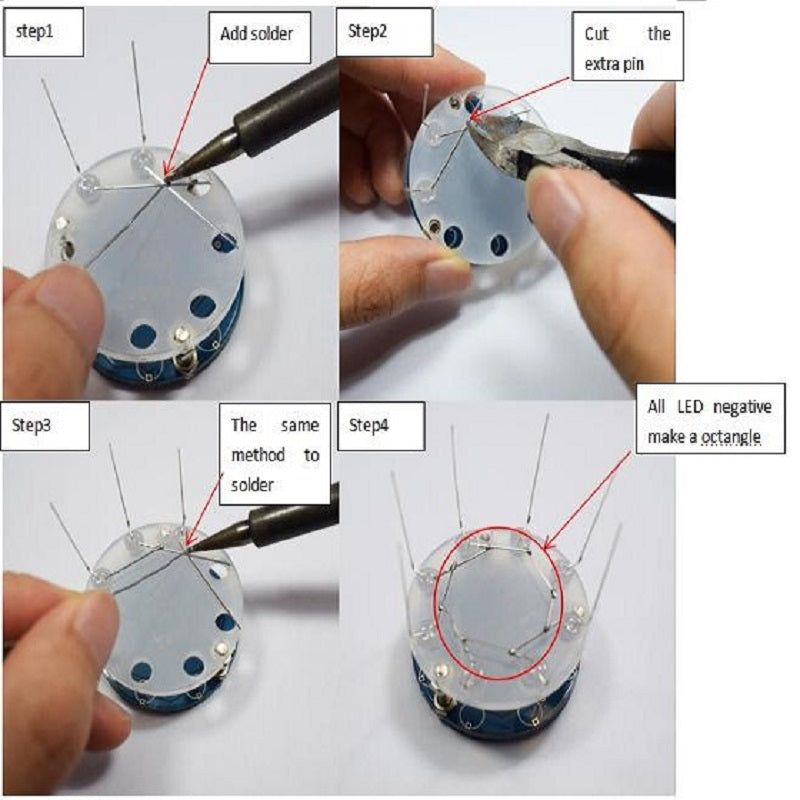 step1

Add solder

Step2

Cut the extra pin

Step3

The same method to solder

Step4

All LED negative make a octangle