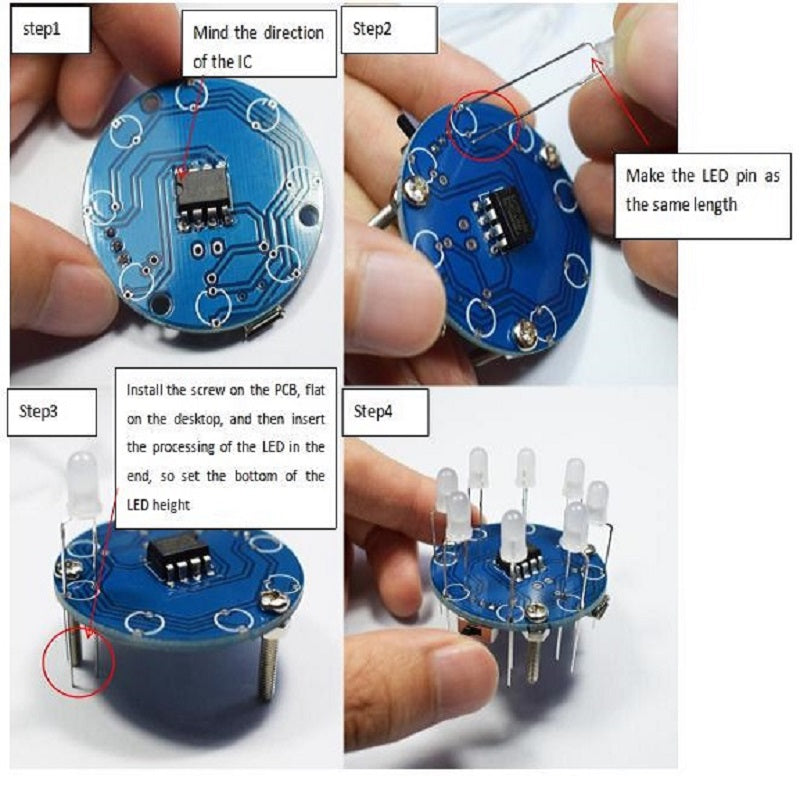 step1

Mind the direction of the IC

Step2

Make the LED pin as the same length

Step3

Install the screw on the PCB, flat on the desktop, and then insert the processing of the LED in the end, so set the bottom of the LED height

Step4