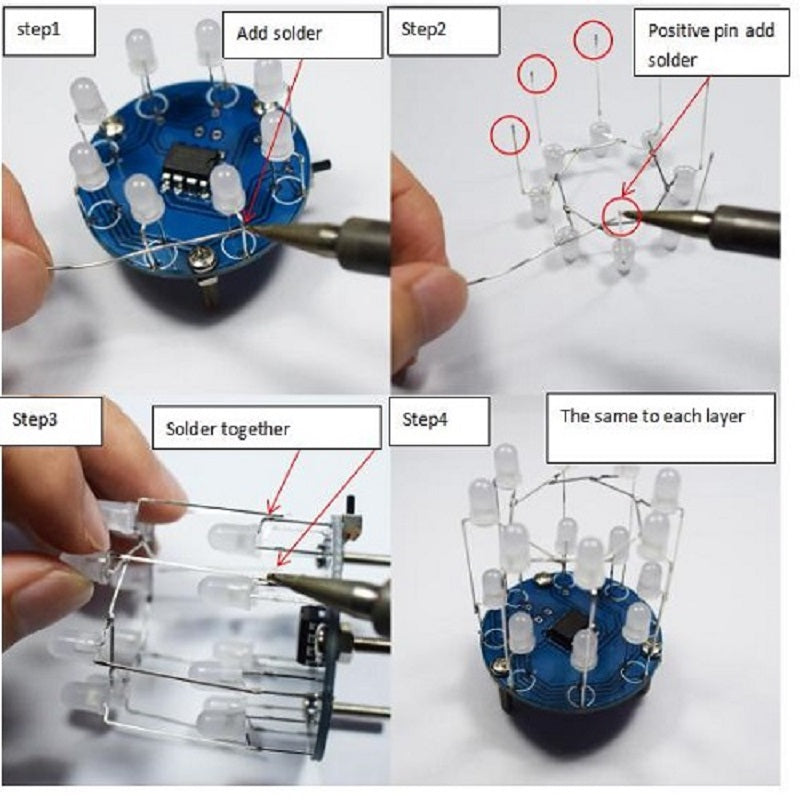 step1

Add solder

Step2

Positive pin add solder

Step3

Solder together

Step4

The same to each layer