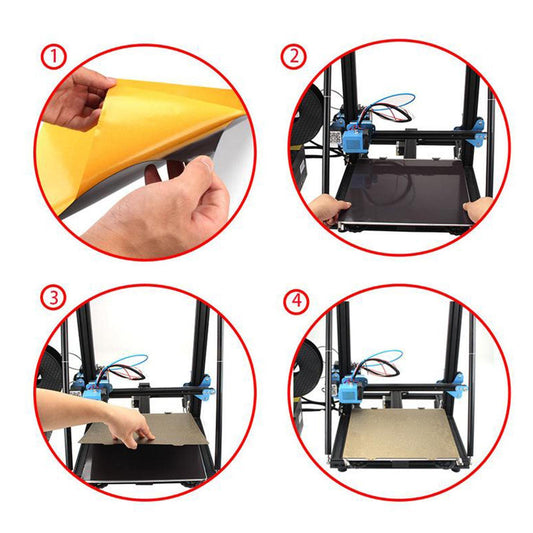 ①

②

③

④