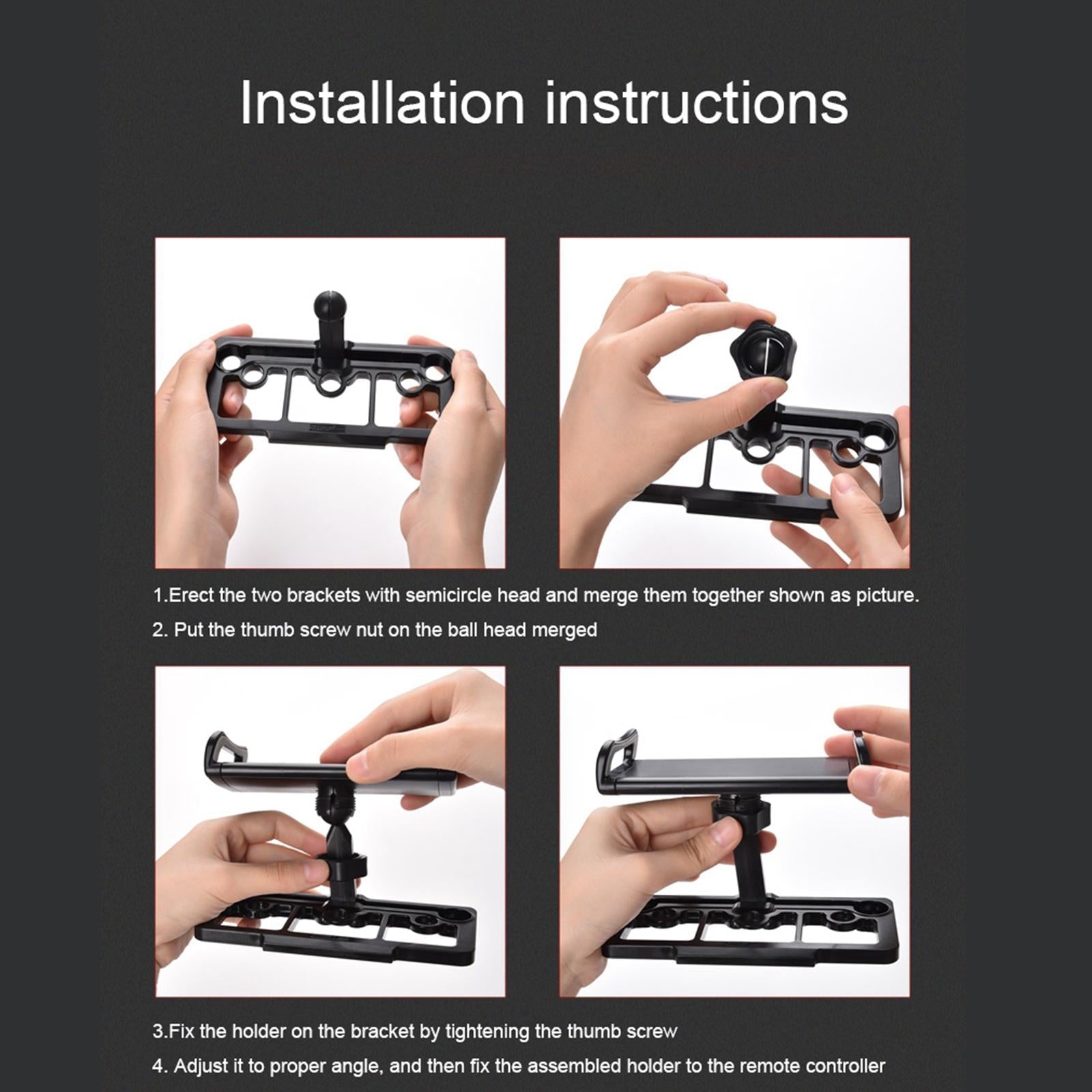 Installation instructions

1.Erect the two brackets with semicircle head and merge them together shown as picture.

2. Put the thumb screw nut on the ball head merged

3.Fix the holder on the bracket by tightening the thumb screw

4. Adjust it to proper angle, and then fix the assembled holder to the remote controller